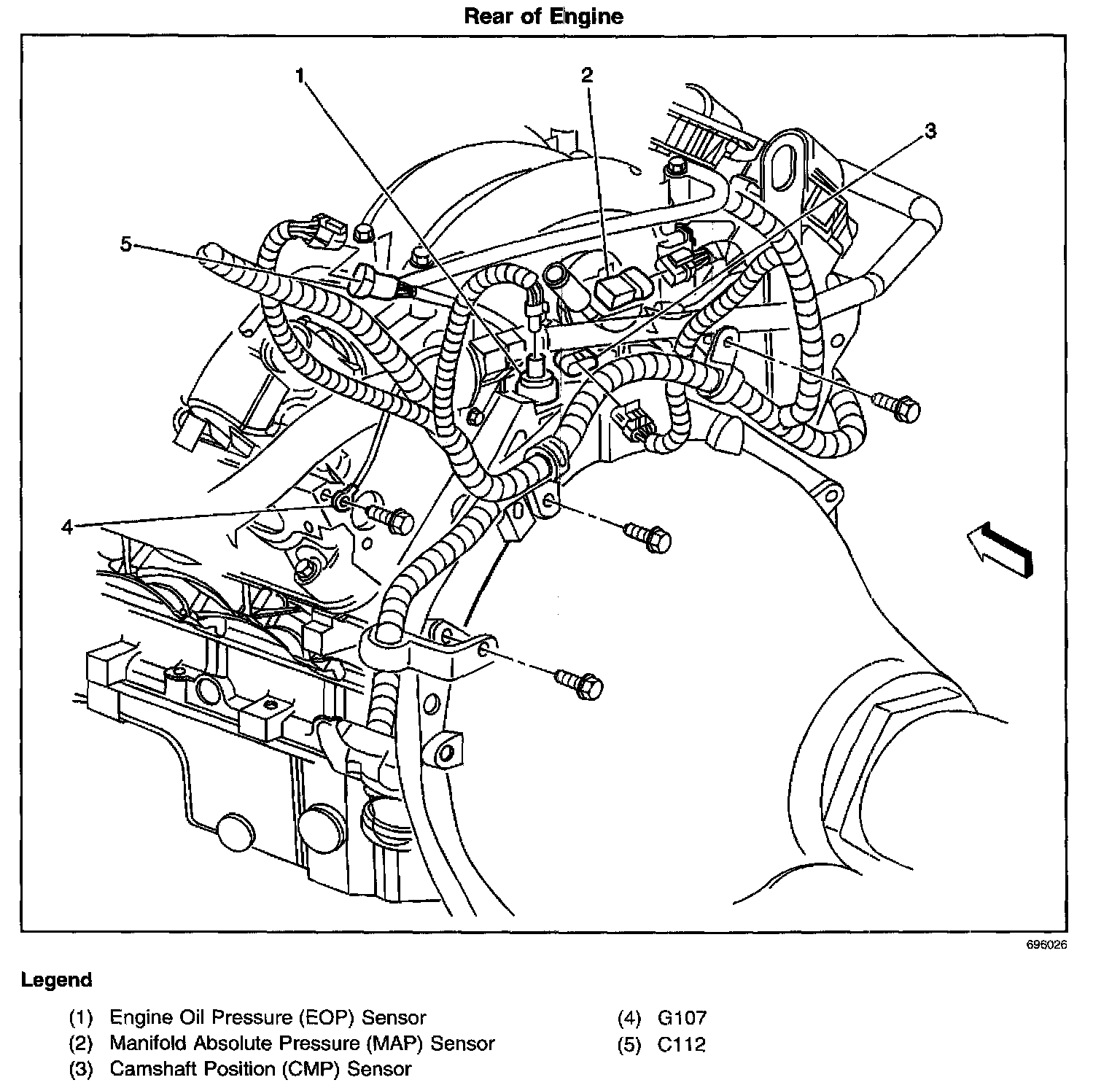 Rear of Engine

1
2
3
5
4

696026

Legend

(1) Engine Oil Pressure (EOP) Sensor
(2) Manifold Absolute Pressure (MAP) Sensor
(3) Camshaft Position (CMP) Sensor

(4) G107
(5) C112