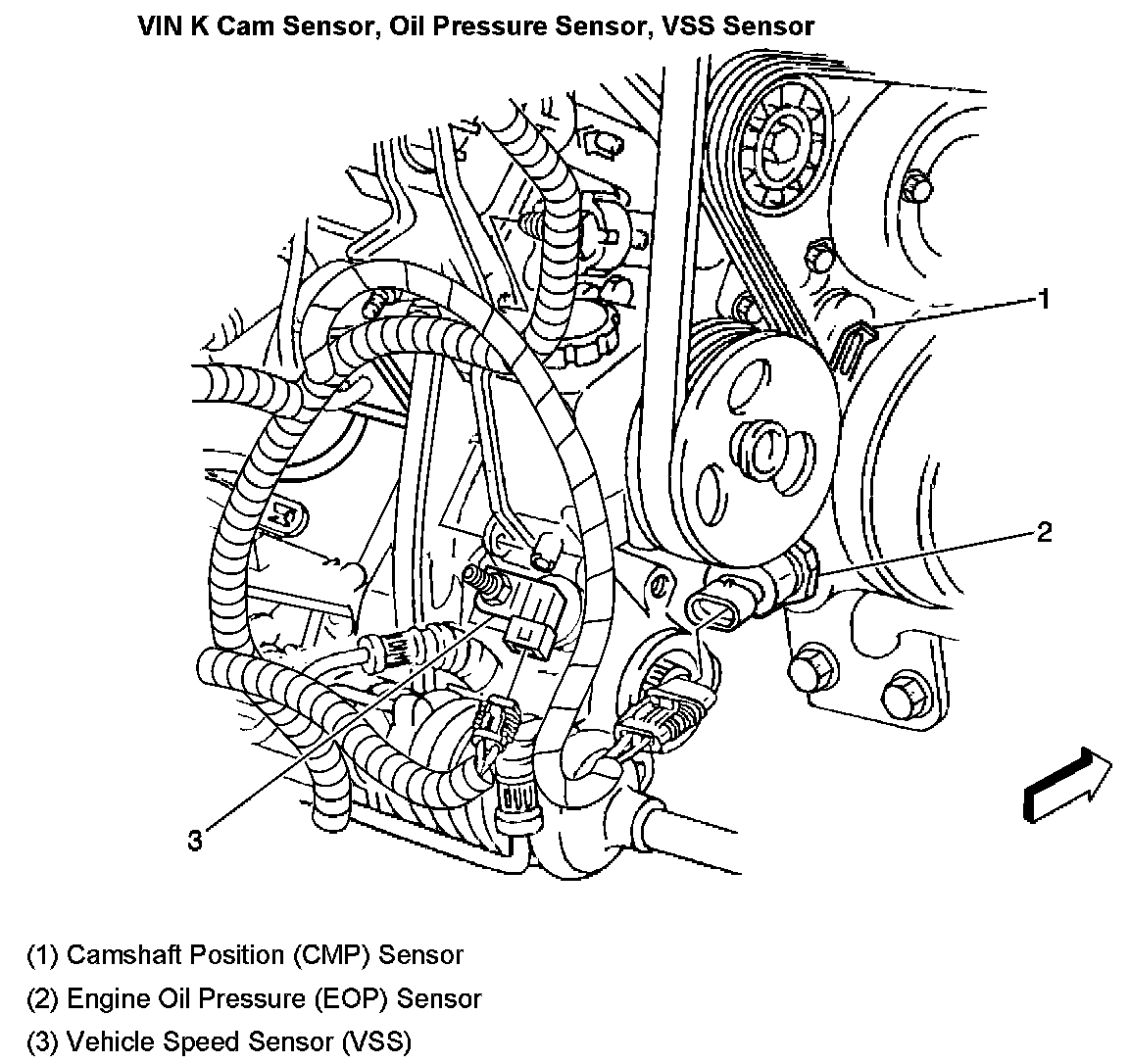 VIN K Cam Sensor, Oil Pressure Sensor, VSS Sensor

1

2

3

(1) Camshaft Position (CMP) Sensor

(2) Engine Oil Pressure (EOP) Sensor

(3) Vehicle Speed Sensor (VSS)