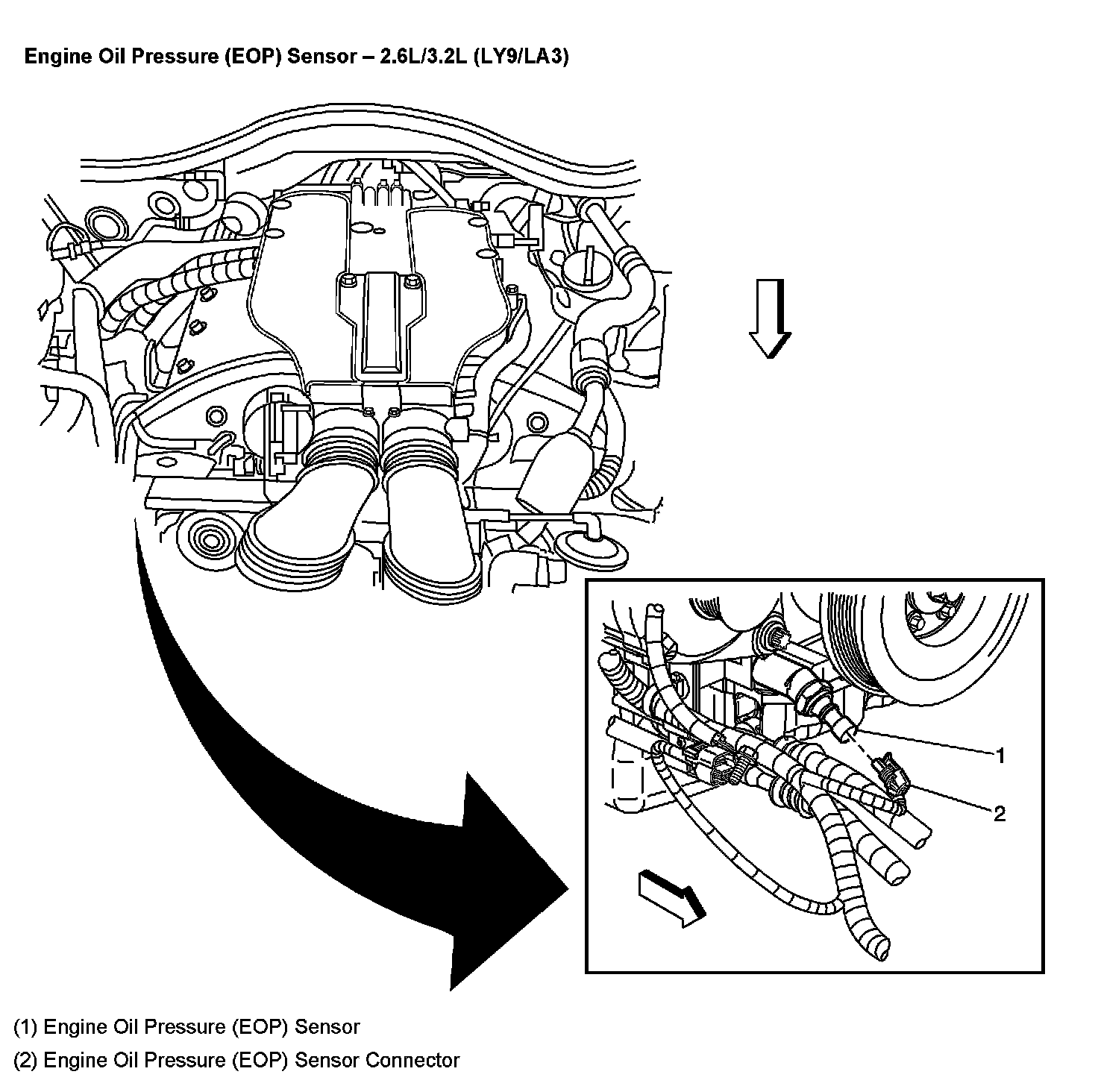 Engine Oil Pressure (EOP) Sensor – 2.6L/3.2L (LY9/LA3)

1

2

(1) Engine Oil Pressure (EOP) Sensor

(2) Engine Oil Pressure (EOP) Sensor Connector