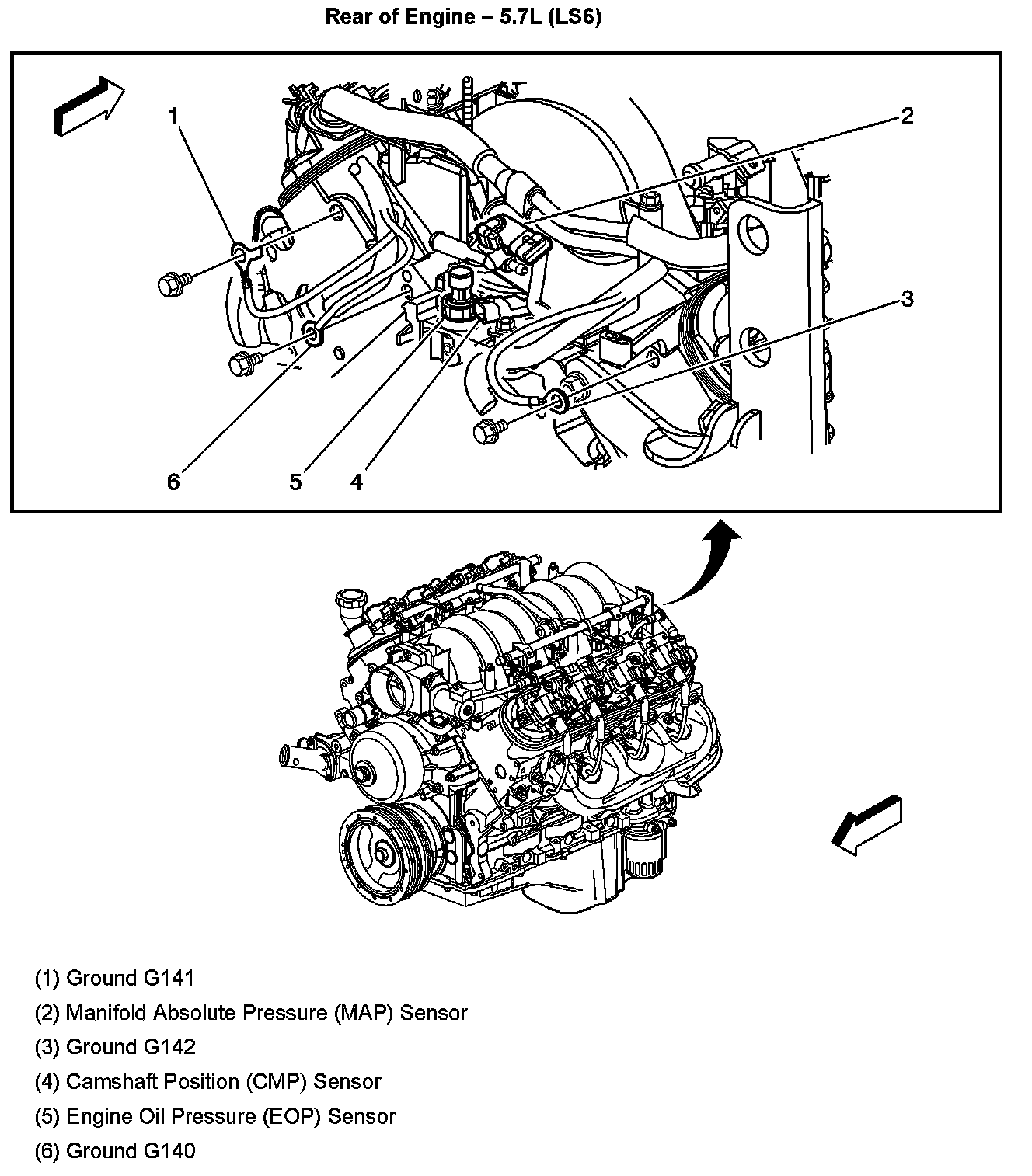 Rear of Engine – 5.7L (LS6)

1

2

3

6

5

4

(1) Ground G141

(2) Manifold Absolute Pressure (MAP) Sensor

(3) Ground G142

(4) Camshaft Position (CMP) Sensor

(5) Engine Oil Pressure (EOP) Sensor

(6) Ground G140