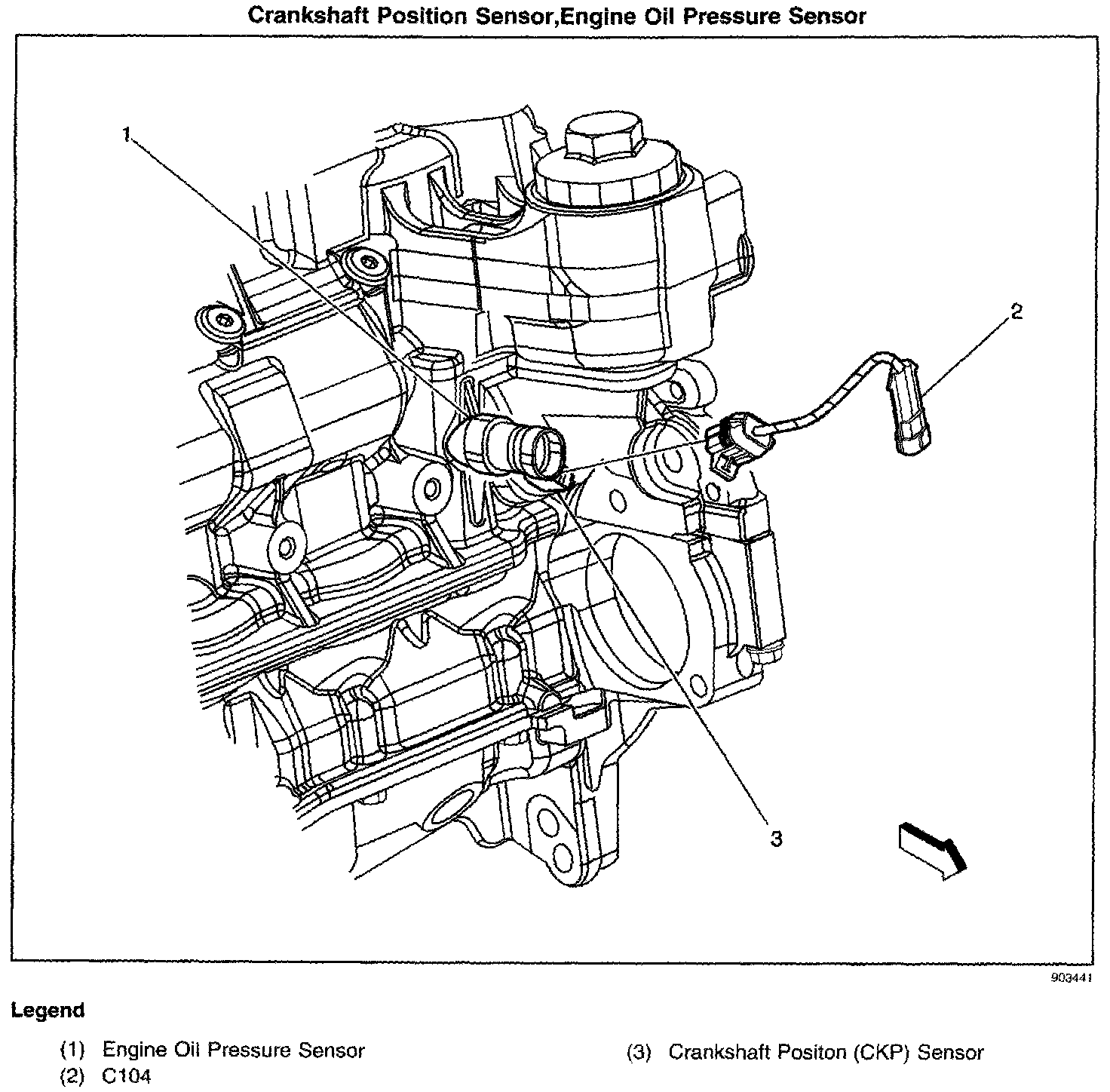 Crankshaft Position Sensor,Engine Oil Pressure Sensor

1

2

3

903441

Legend

(1) Engine Oil Pressure Sensor
(2) C104

(3) Crankshaft Positon (CKP) Sensor