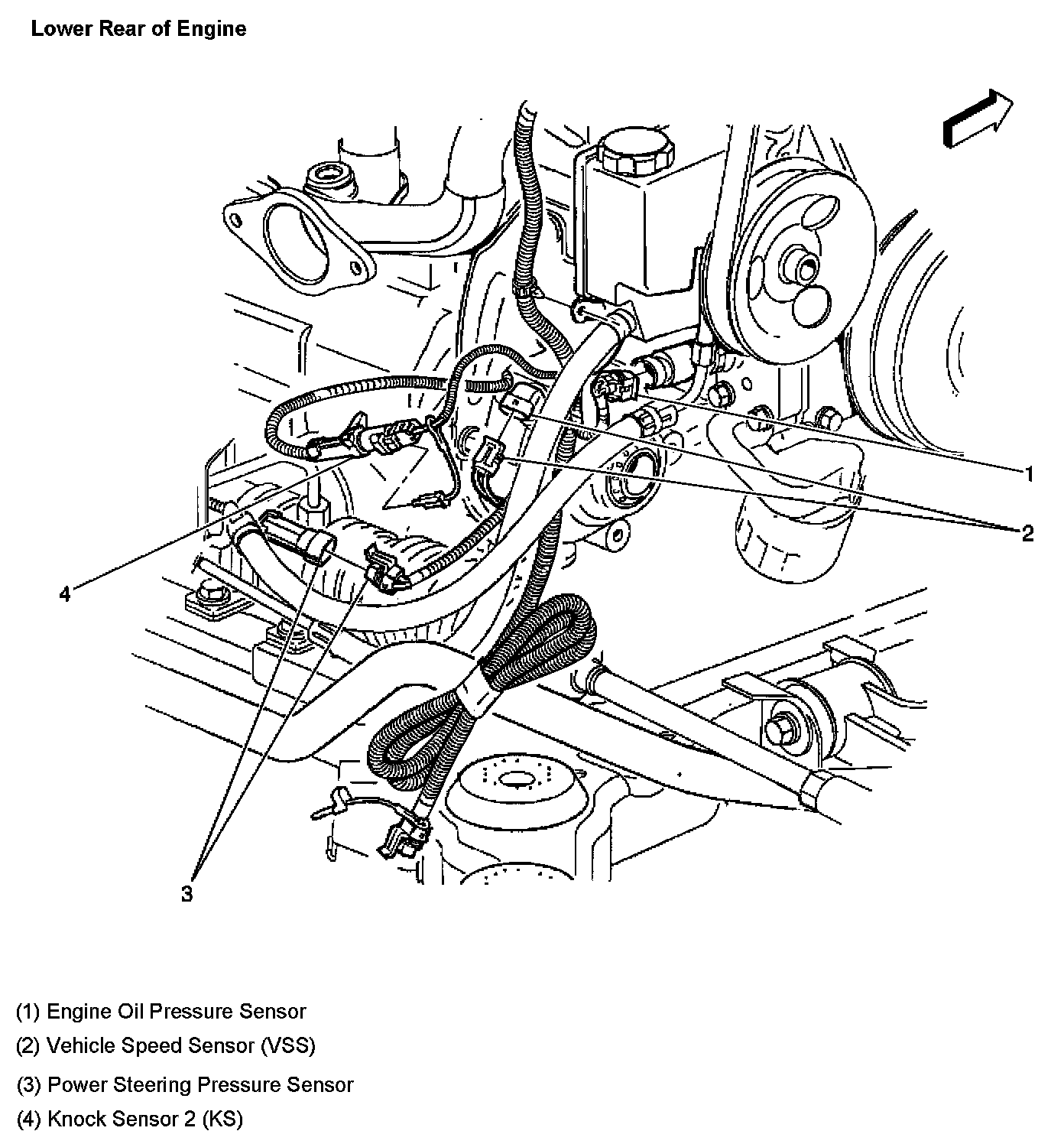 Lower Rear of Engine

1

2

4

3

(1) Engine Oil Pressure Sensor

(2) Vehicle Speed Sensor (VSS)

(3) Power Steering Pressure Sensor

(4) Knock Sensor 2 (KS)