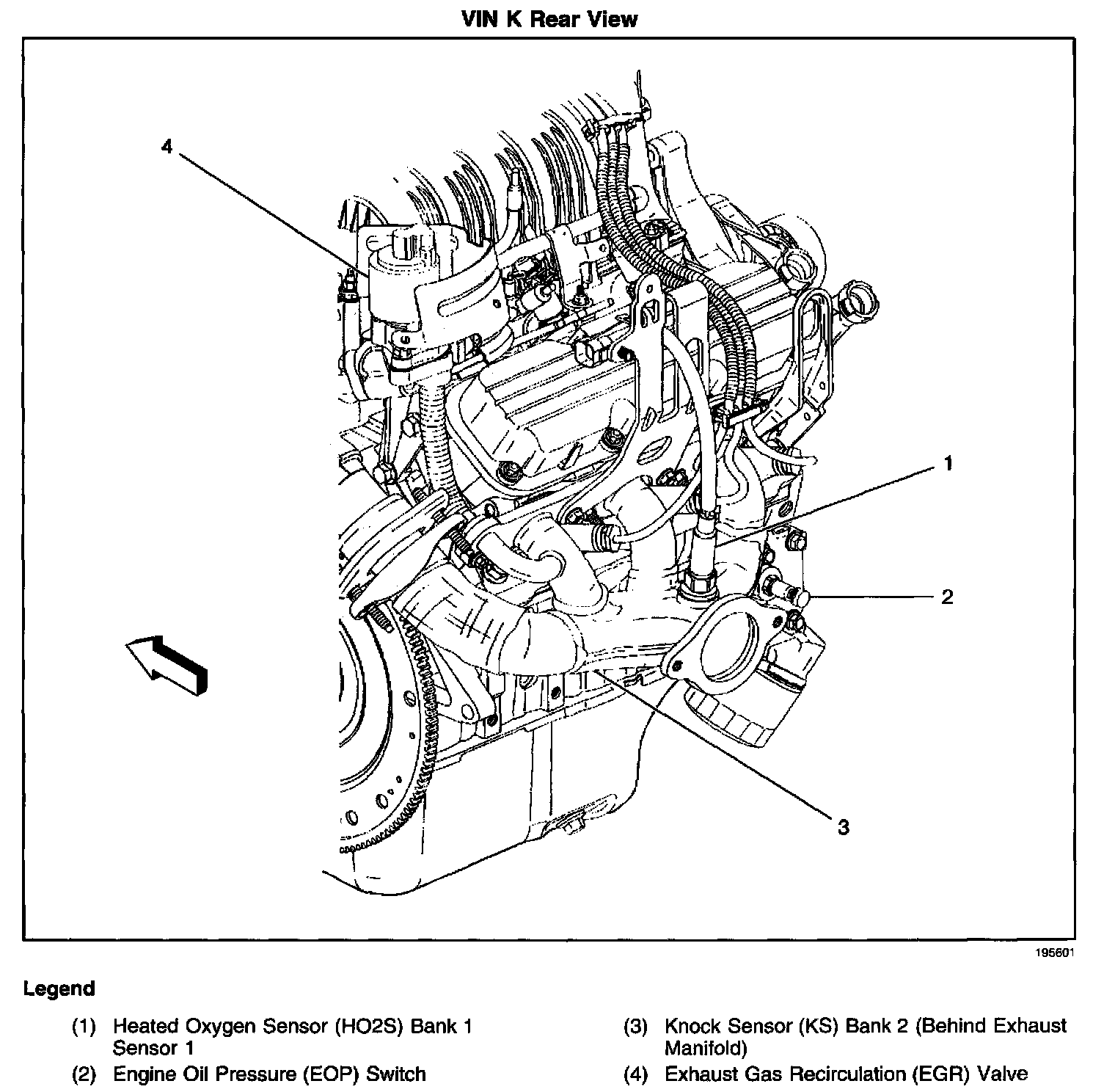 VIN K Rear View

4

1

2

3

195601

Legend

(1) Heated Oxygen Sensor (HO2S) Bank 1 Sensor 1

(2) Engine Oil Pressure (EOP) Switch

(3) Knock Sensor (KS) Bank 2 (Behind Exhaust Manifold)

(4) Exhaust Gas Recirculation (EGR) Valve