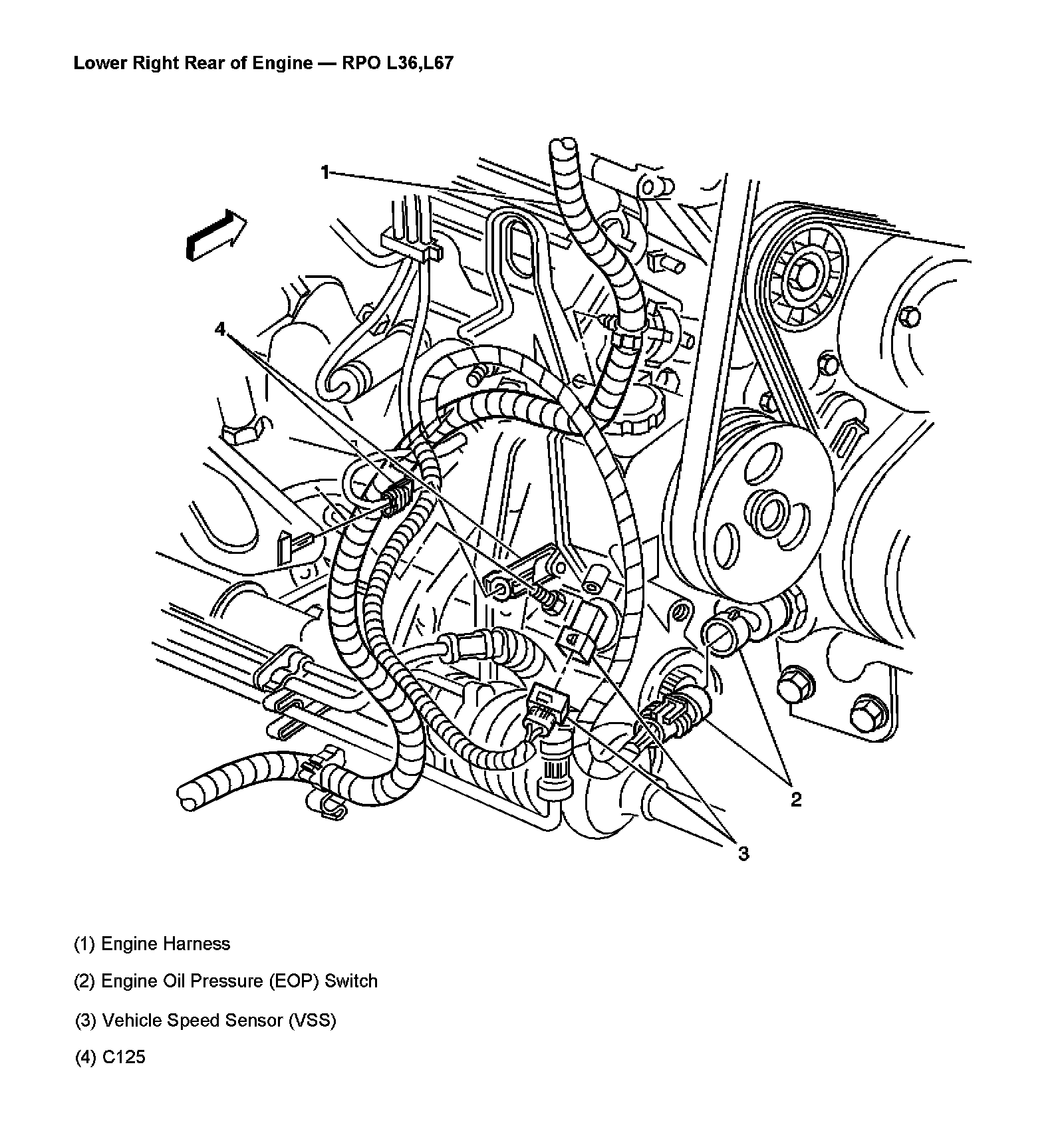 Lower Right Rear of Engine — RPO L36,L67

1

4

2

3

(1) Engine Harness

(2) Engine Oil Pressure (EOP) Switch

(3) Vehicle Speed Sensor (VSS)

(4) C125