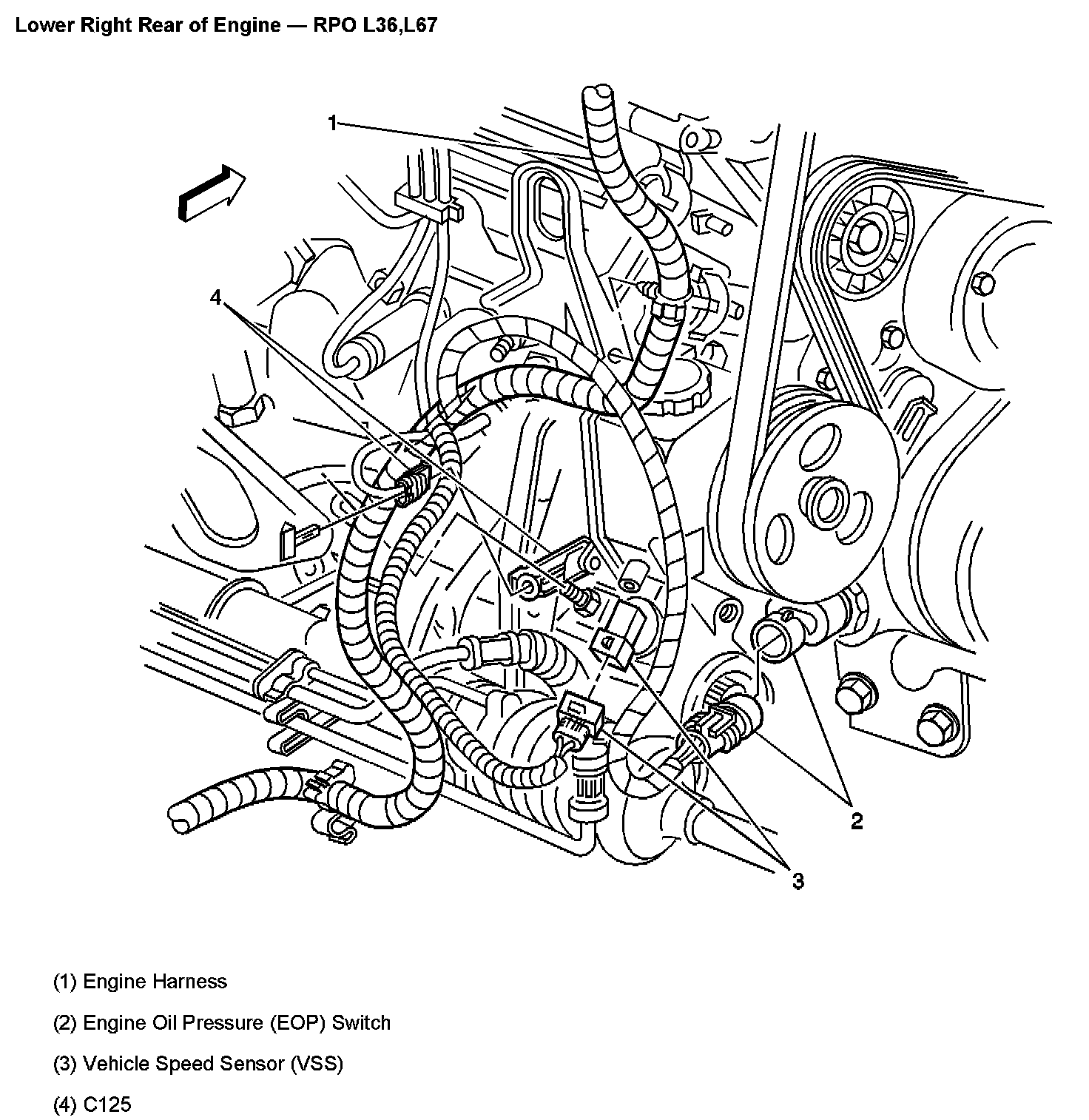 Lower Right Rear of Engine — RPO L36,L67

1

4

2

3

(1) Engine Harness

(2) Engine Oil Pressure (EOP) Switch

(3) Vehicle Speed Sensor (VSS)

(4) C125