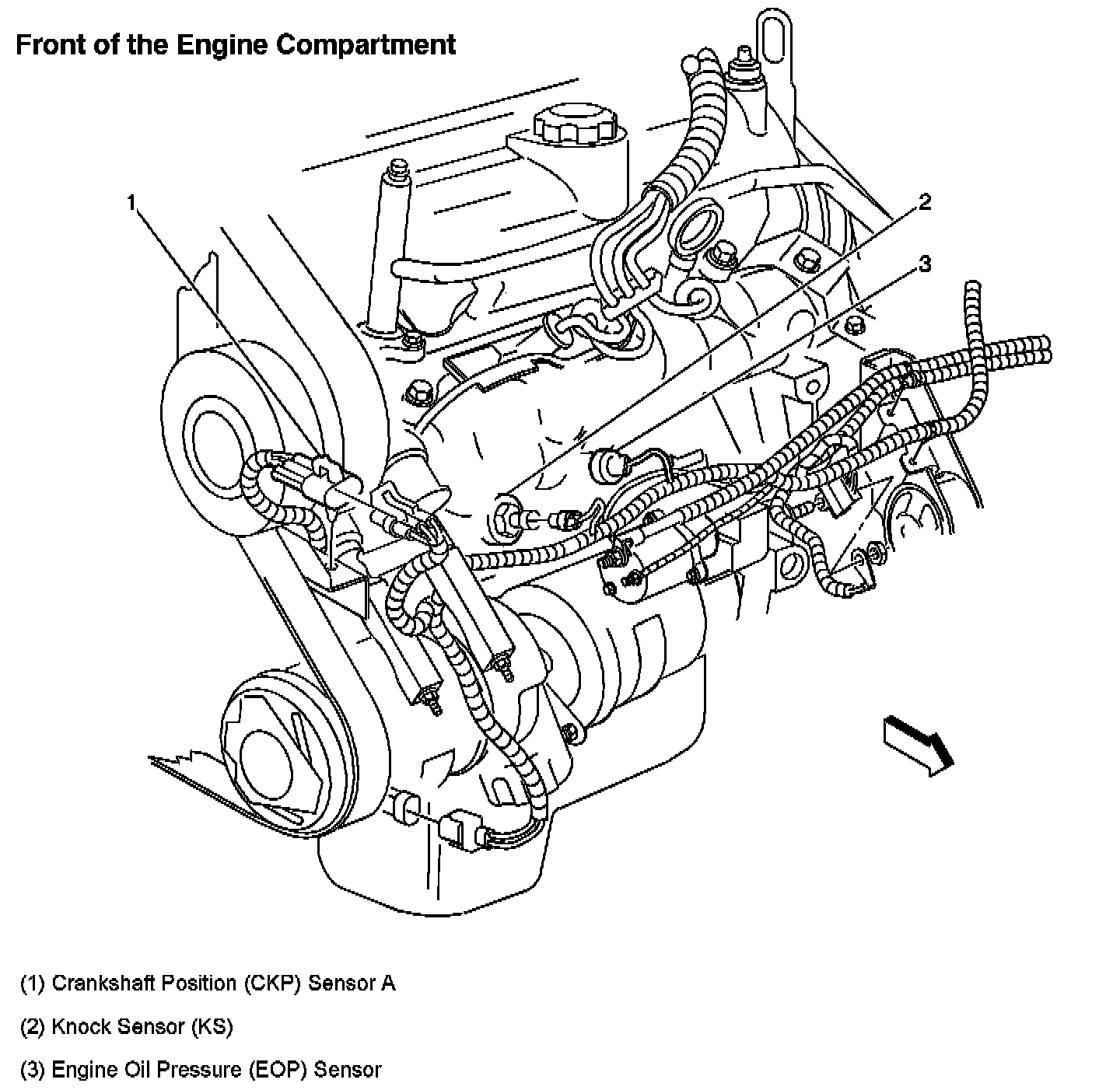 Front of the Engine Compartment

1

2

3

(1) Crankshaft Position (CKP) Sensor A

(2) Knock Sensor (KS)

(3) Engine Oil Pressure (EOP) Sensor