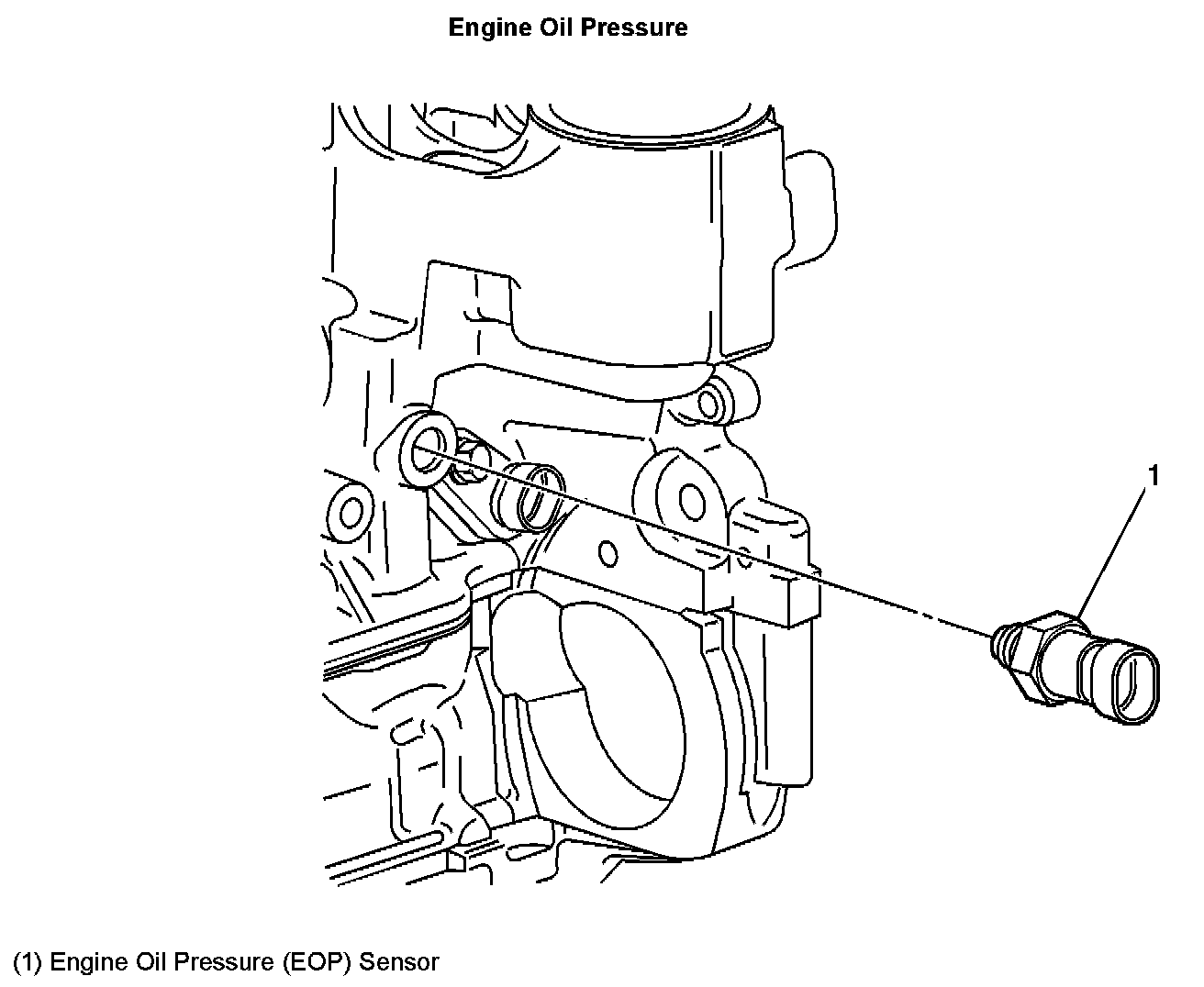 Engine Oil Pressure

1

(1) Engine Oil Pressure (EOP) Sensor