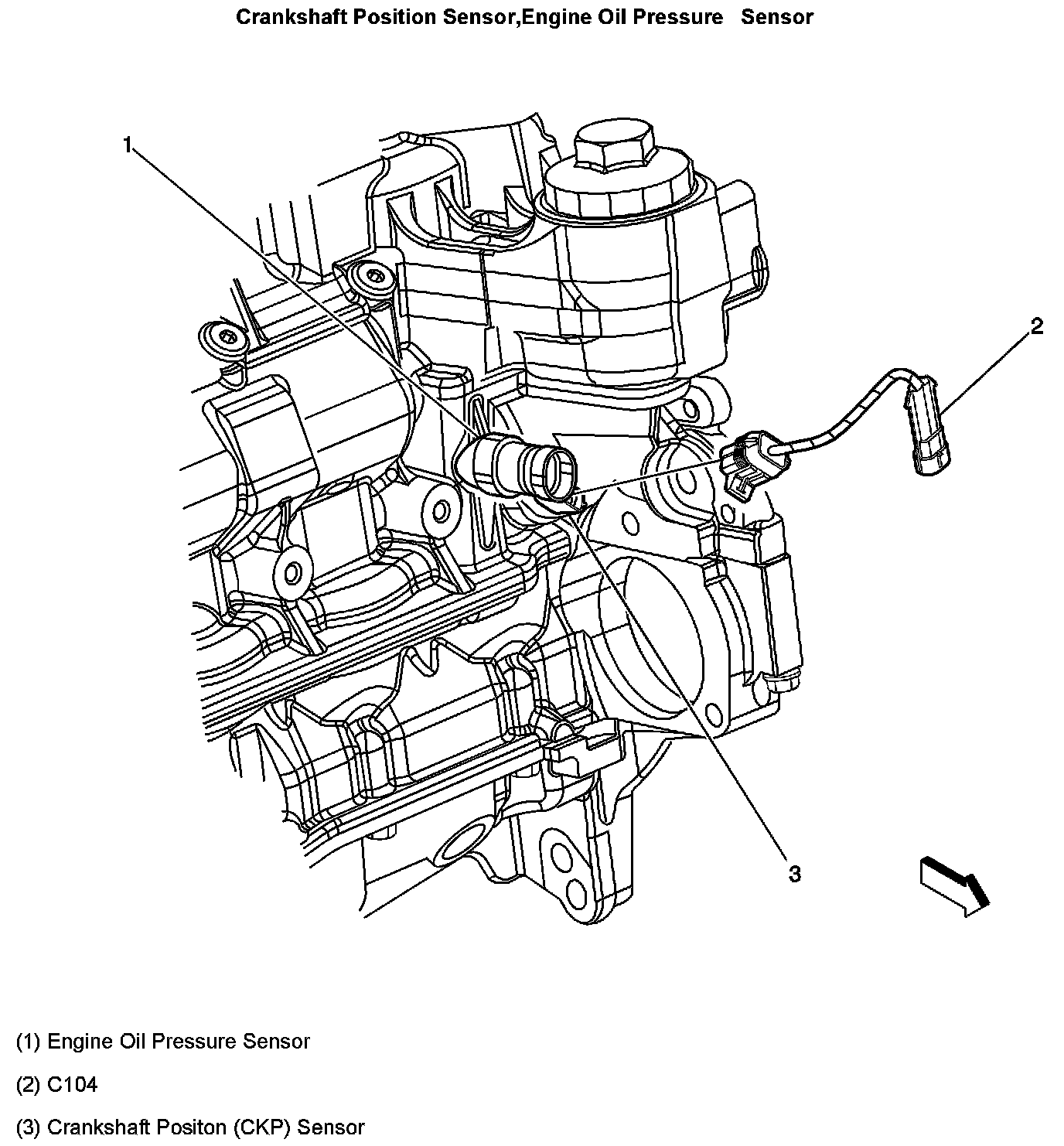 Crankshaft Position Sensor,Engine Oil Pressure Sensor

1

2

3

(1) Engine Oil Pressure Sensor

(2) C104

(3) Crankshaft Positon (CKP) Sensor