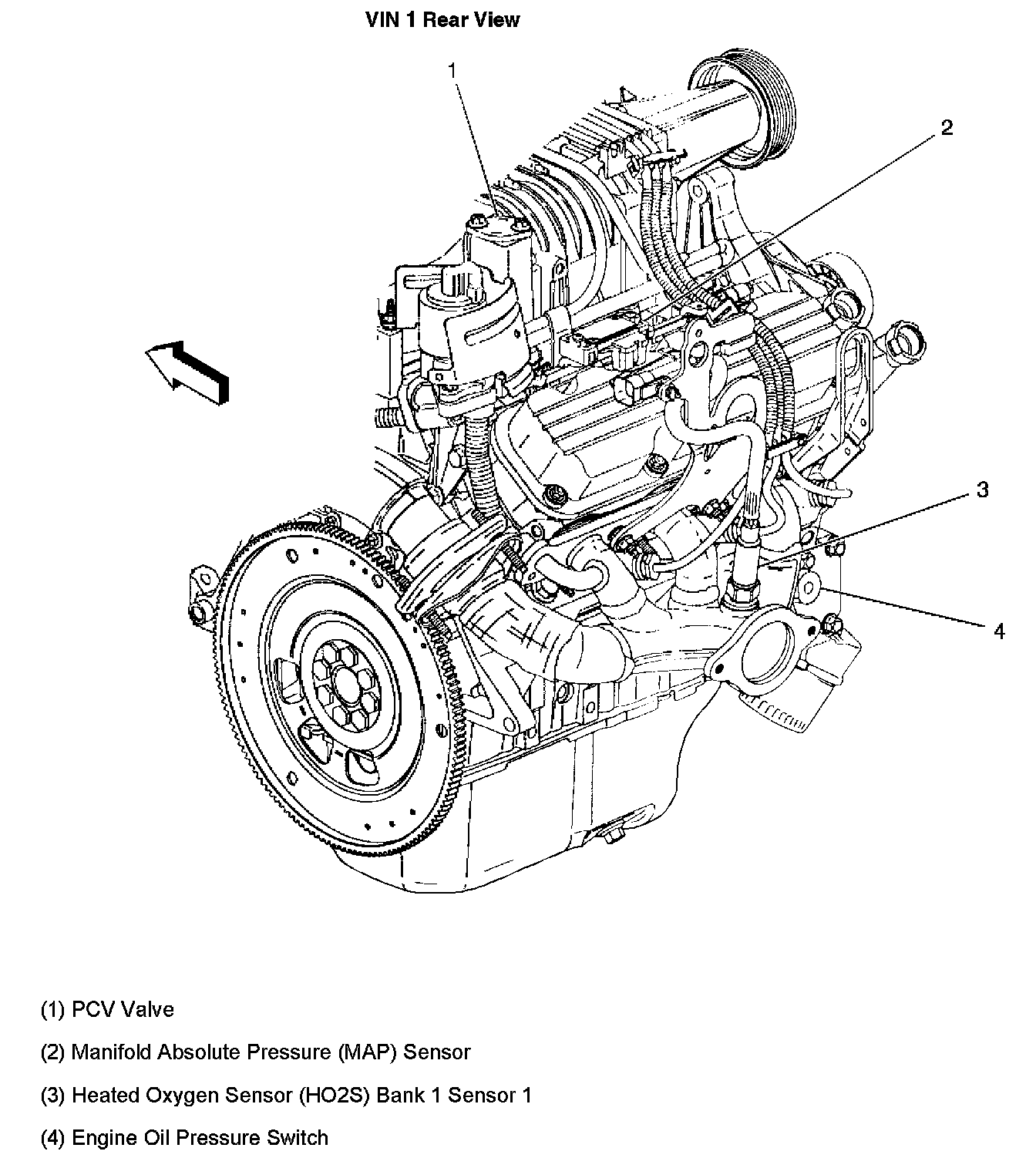 VIN 1 Rear View

1

2

3

4

(1) PCV Valve

(2) Manifold Absolute Pressure (MAP) Sensor

(3) Heated Oxygen Sensor (HO2S) Bank 1 Sensor 1

(4) Engine Oil Pressure Switch