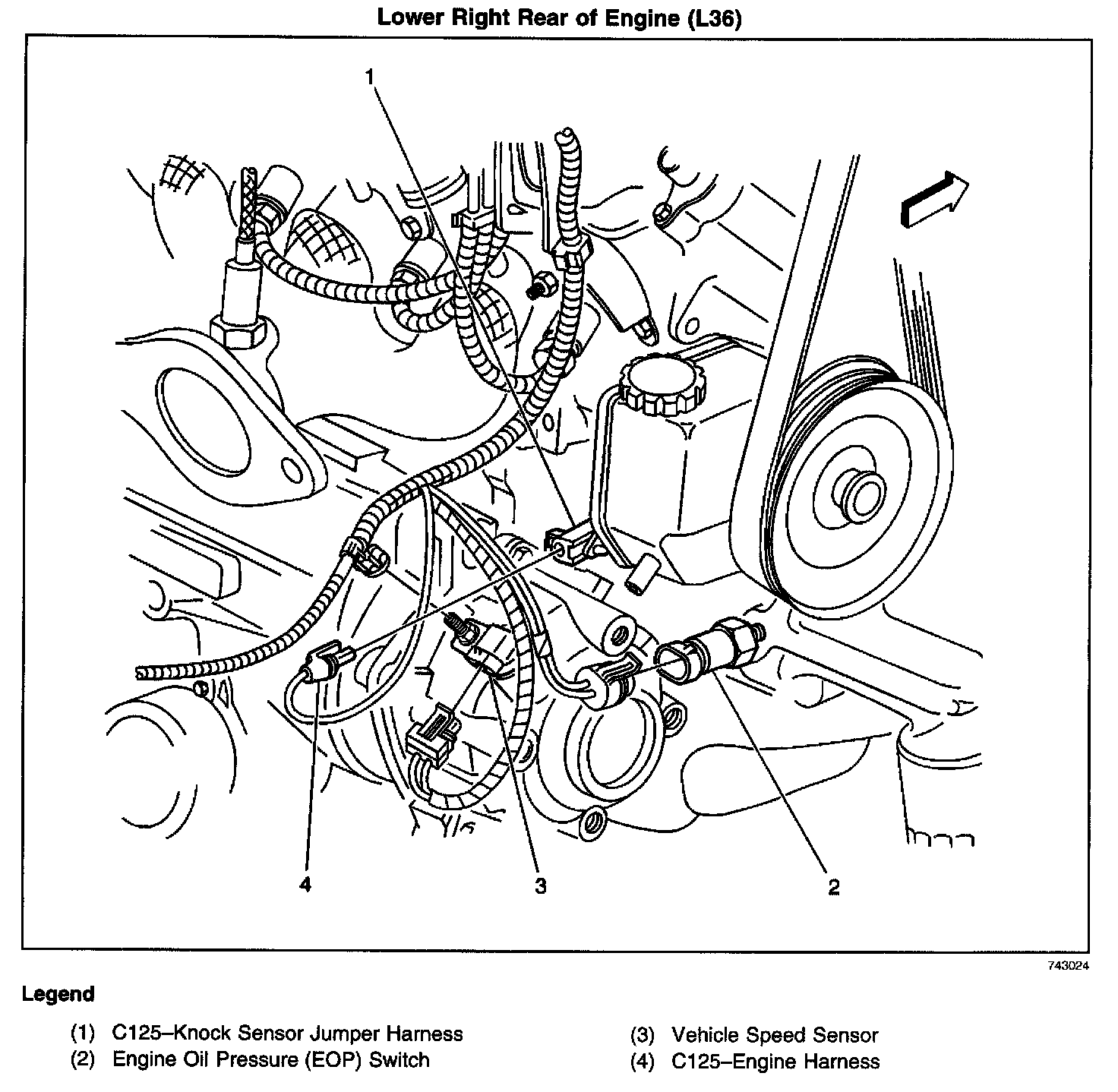 Lower Right Rear of Engine (L36)

1

4

3

2

743024

Legend

(1) C125–Knock Sensor Jumper Harness
(2) Engine Oil Pressure (EOP) Switch

(3) Vehicle Speed Sensor
(4) C125–Engine Harness