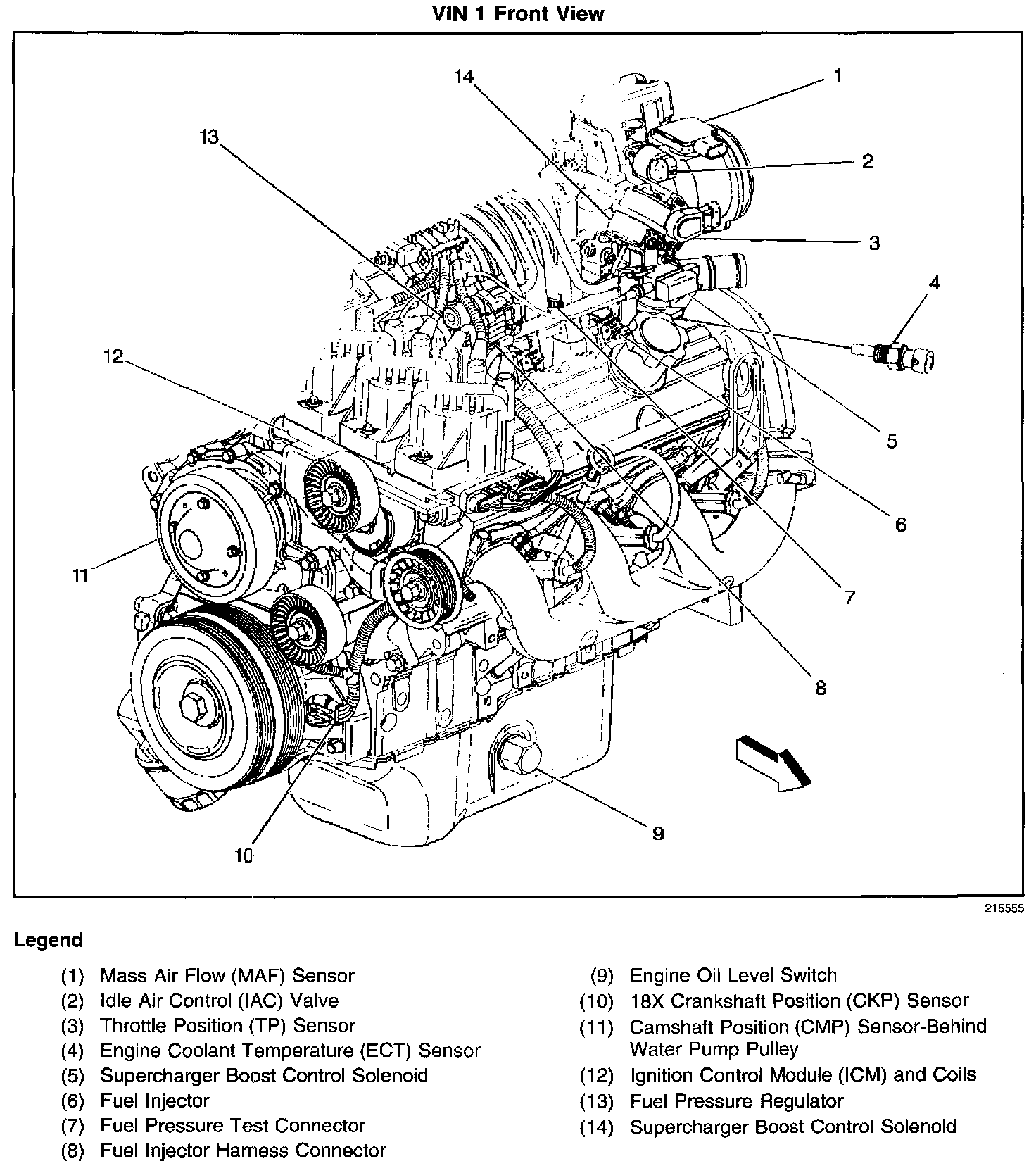 VIN 1 Front View

14
1
13
2
3
4
12
5
6
11
7
8
9
10

215555

Legend

(1) Mass Air Flow (MAF) Sensor
(2) Idle Air Control (IAC) Valve
(3) Throttle Position (TP) Sensor
(4) Engine Coolant Temperature (ECT) Sensor
(5) Supercharger Boost Control Solenoid
(6) Fuel Injector
(7) Fuel Pressure Test Connector
(8) Fuel Injector Harness Connector

(9) Engine Oil Level Switch
(10) 18X Crankshaft Position (CKP) Sensor
(11) Camshaft Position (CMP) Sensor-Behind Water Pump Pulley
(12) Ignition Control Module (ICM) and Coils
(13) Fuel Pressure Regulator
(14) Supercharger Boost Control Solenoid