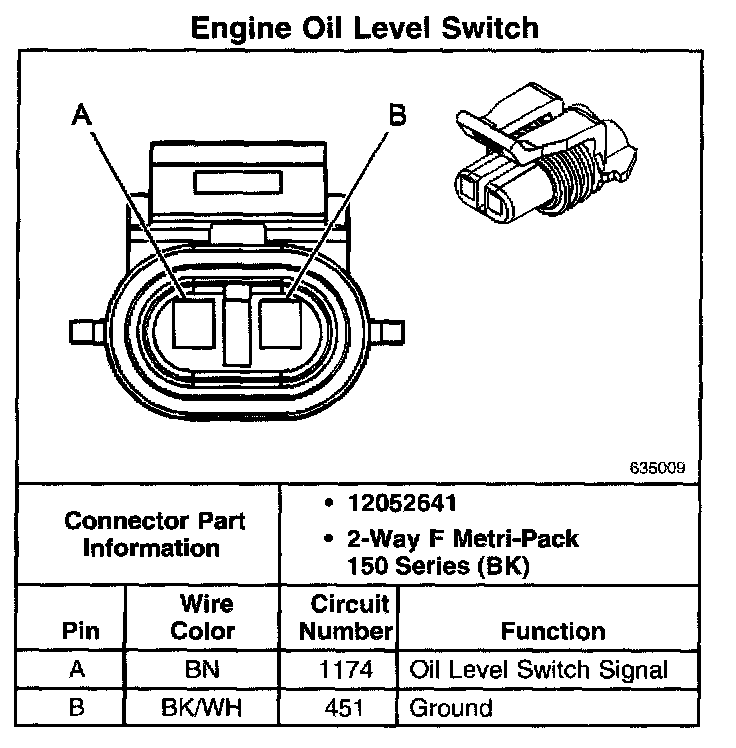 Engine Oil Level Switch

A

B

635009

Connector Part Information

• 12052641
• 2-Way F Metri-Pack 150 Series (BK)

| Pin | Wire Color | Circuit Number | Function |
|---|---|---|---|
| A | BN | 1174 | Oil Level Switch Signal |
| B | BK/WH | 451 | Ground |