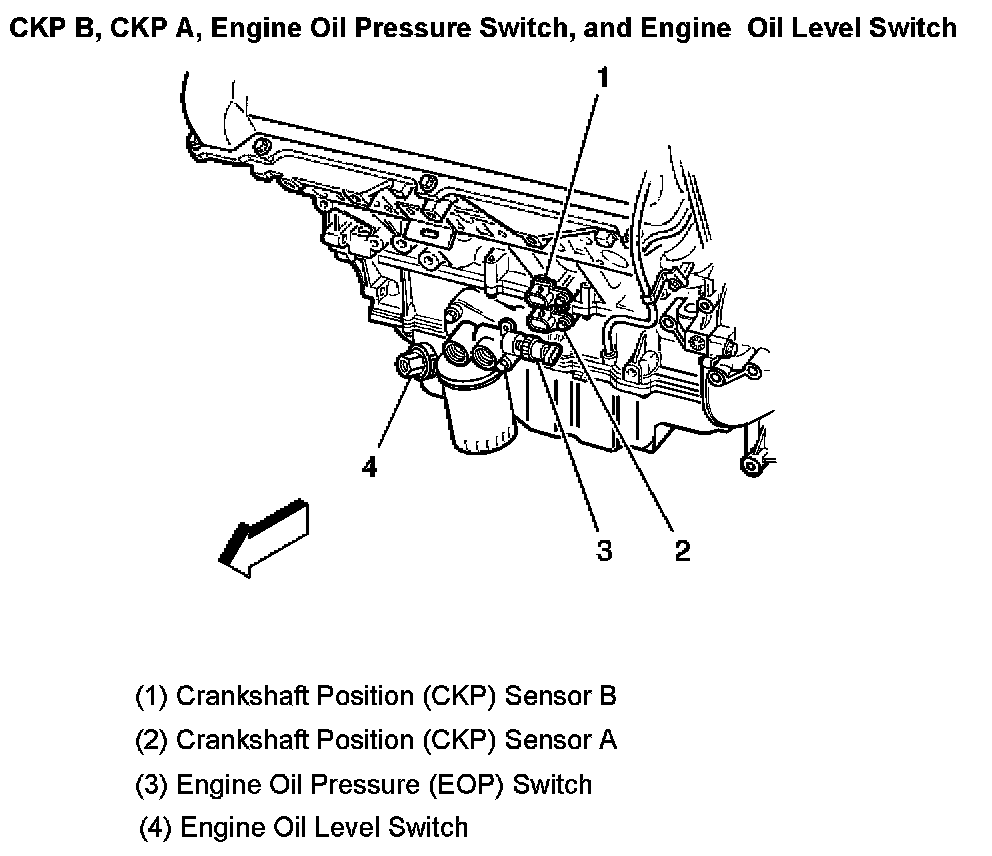 CKP B, CKP A, Engine Oil Pressure Switch, and Engine Oil Level Switch

1

4

3 2

(1) Crankshaft Position (CKP) Sensor B

(2) Crankshaft Position (CKP) Sensor A

(3) Engine Oil Pressure (EOP) Switch

(4) Engine Oil Level Switch