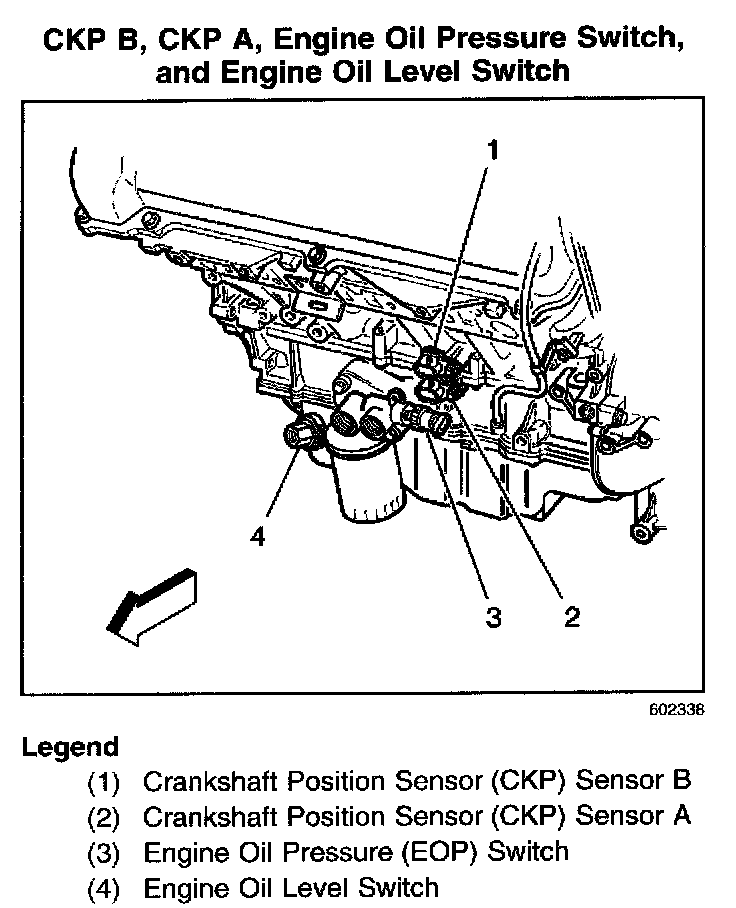 CKP B, CKP A, Engine Oil Pressure Switch, and Engine Oil Level Switch

1

4

3

2

602338

Legend

(1) Crankshaft Position Sensor (CKP) Sensor B
(2) Crankshaft Position Sensor (CKP) Sensor A
(3) Engine Oil Pressure (EOP) Switch
(4) Engine Oil Level Switch