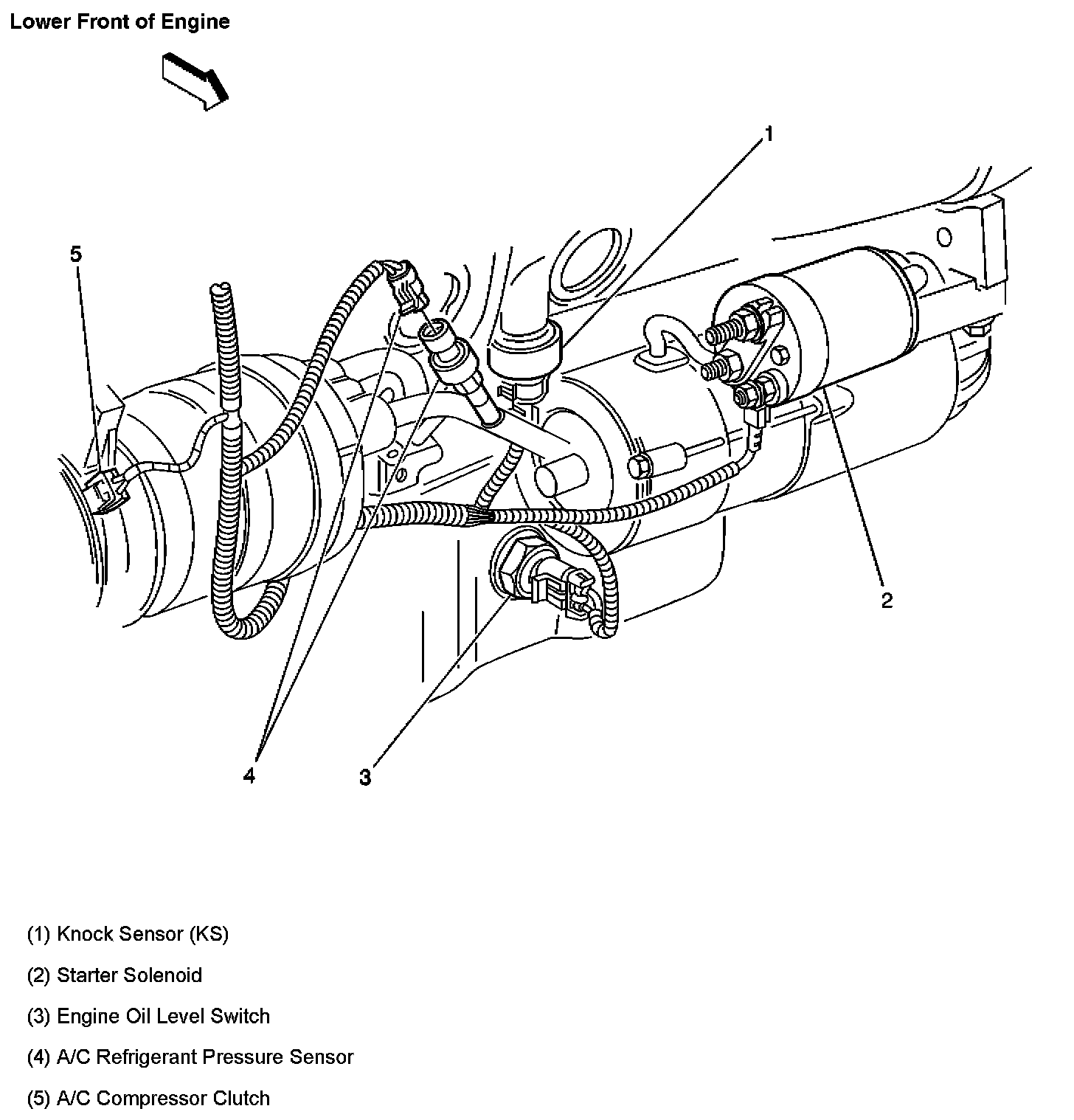 Lower Front of Engine

1

5

2

4

3

(1) Knock Sensor (KS)

(2) Starter Solenoid

(3) Engine Oil Level Switch

(4) A/C Refrigerant Pressure Sensor

(5) A/C Compressor Clutch