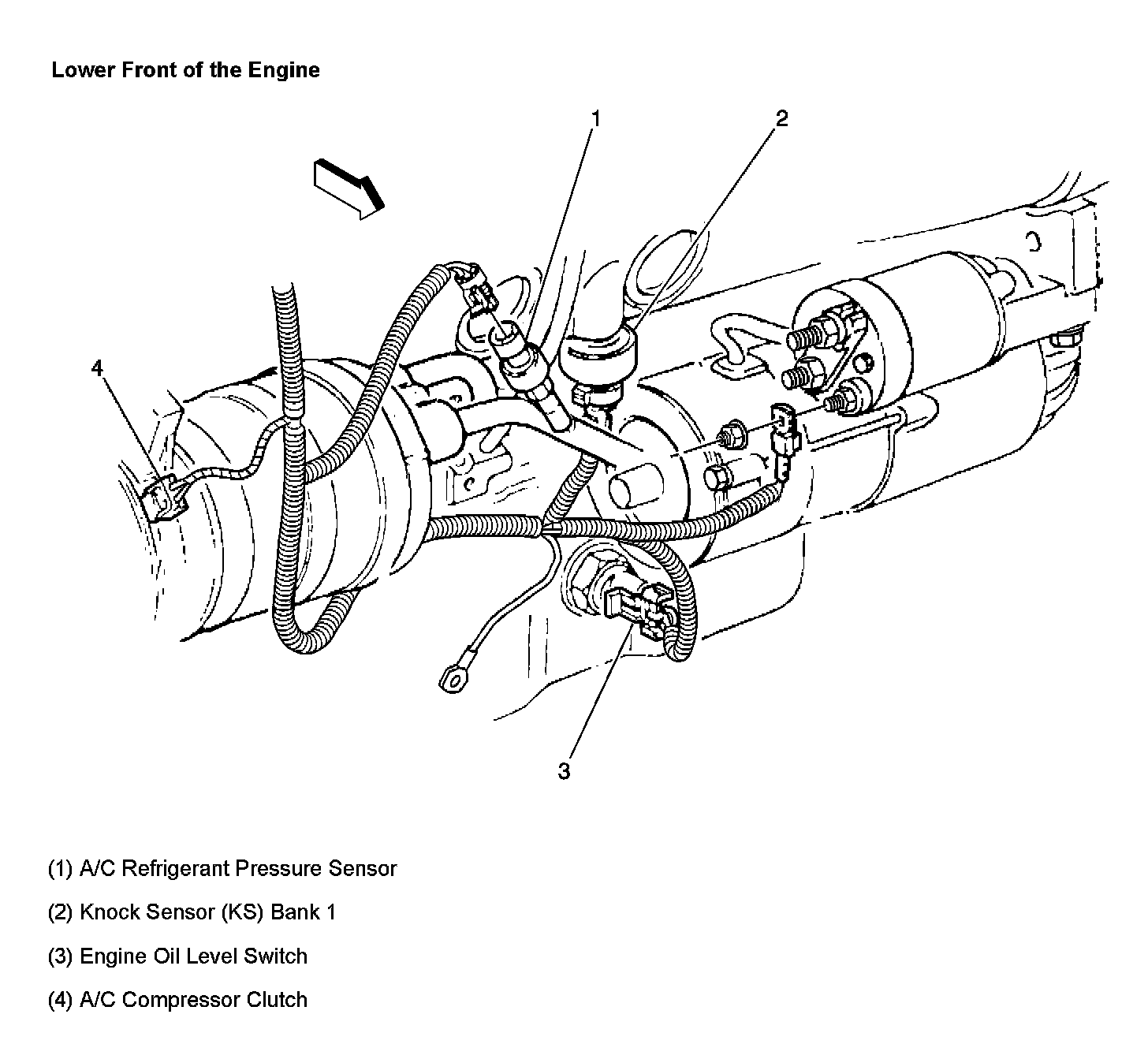 Lower Front of the Engine

1

2

4

3

(1) A/C Refrigerant Pressure Sensor

(2) Knock Sensor (KS) Bank 1

(3) Engine Oil Level Switch

(4) A/C Compressor Clutch