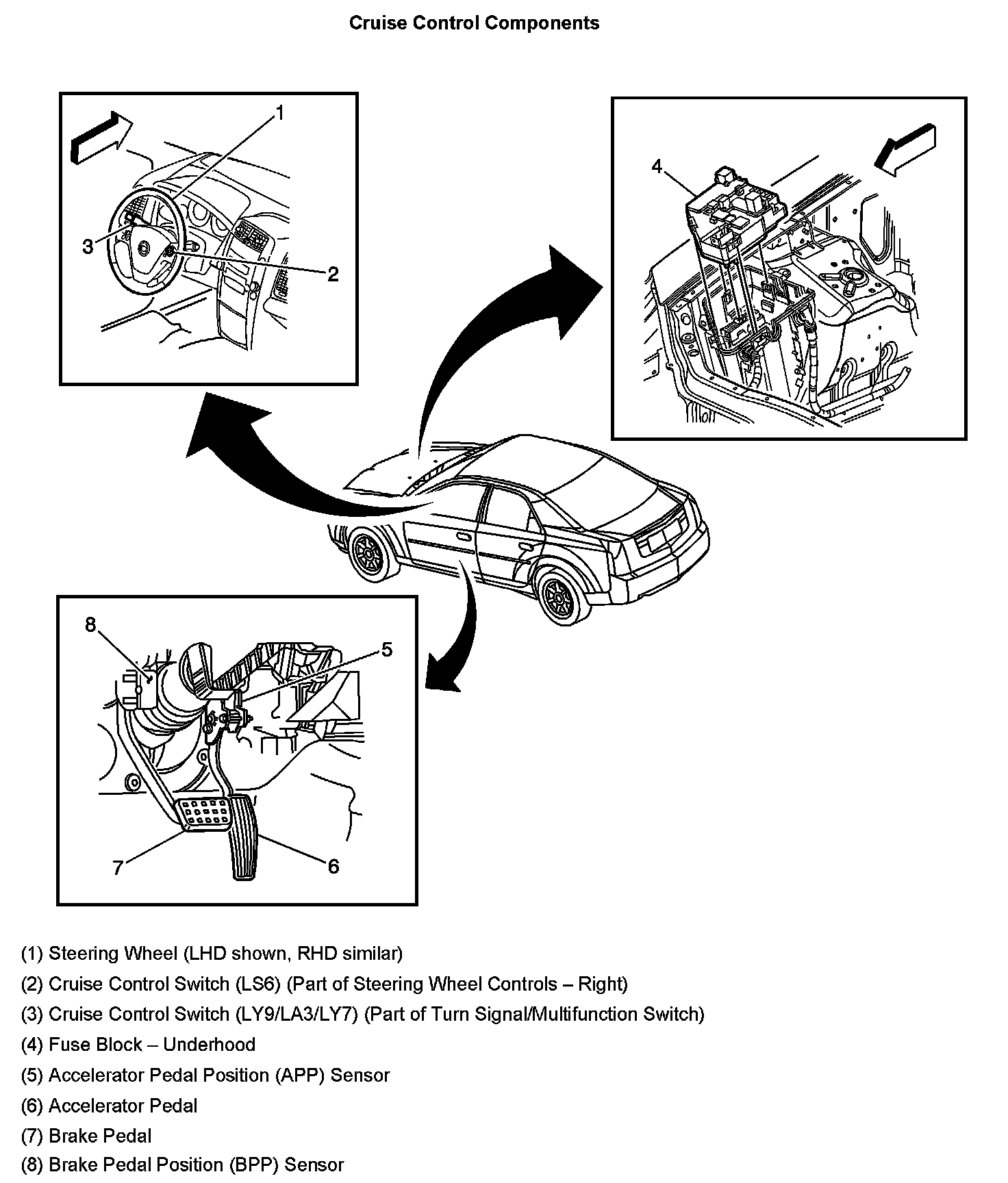 Cruise Control Components

1
3
2

4

8
5
7
6

(1) Steering Wheel (LHD shown, RHD similar)

(2) Cruise Control Switch (LS6) (Part of Steering Wheel Controls – Right)

(3) Cruise Control Switch (LY9/LA3/LY7) (Part of Turn Signal/Multifunction Switch)

(4) Fuse Block – Underhood

(5) Accelerator Pedal Position (APP) Sensor

(6) Accelerator Pedal

(7) Brake Pedal

(8) Brake Pedal Position (BPP) Sensor