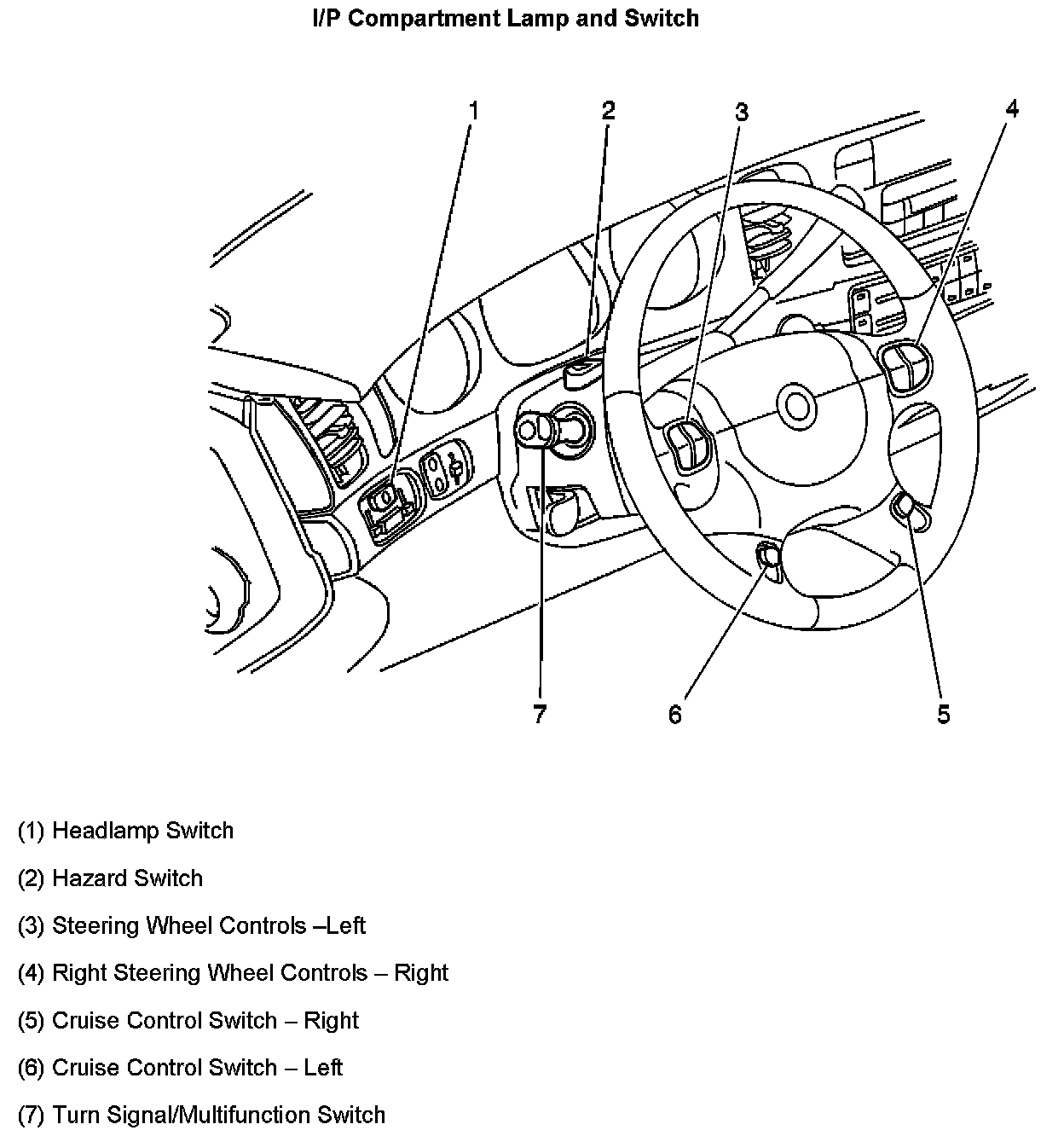 I/P Compartment Lamp and Switch

1
2
3
4
7
6
5

(1) Headlamp Switch

(2) Hazard Switch

(3) Steering Wheel Controls –Left

(4) Right Steering Wheel Controls – Right

(5) Cruise Control Switch – Right

(6) Cruise Control Switch – Left

(7) Turn Signal/Multifunction Switch