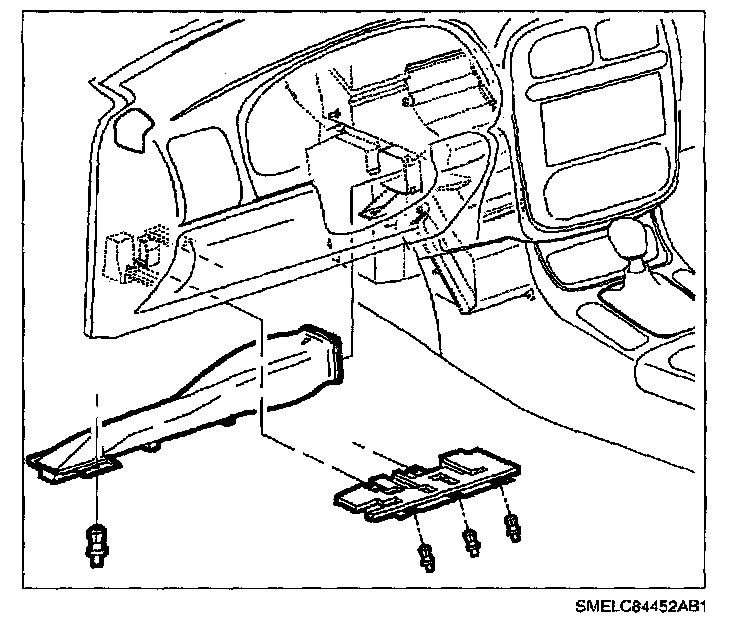 SMELC84452AB1