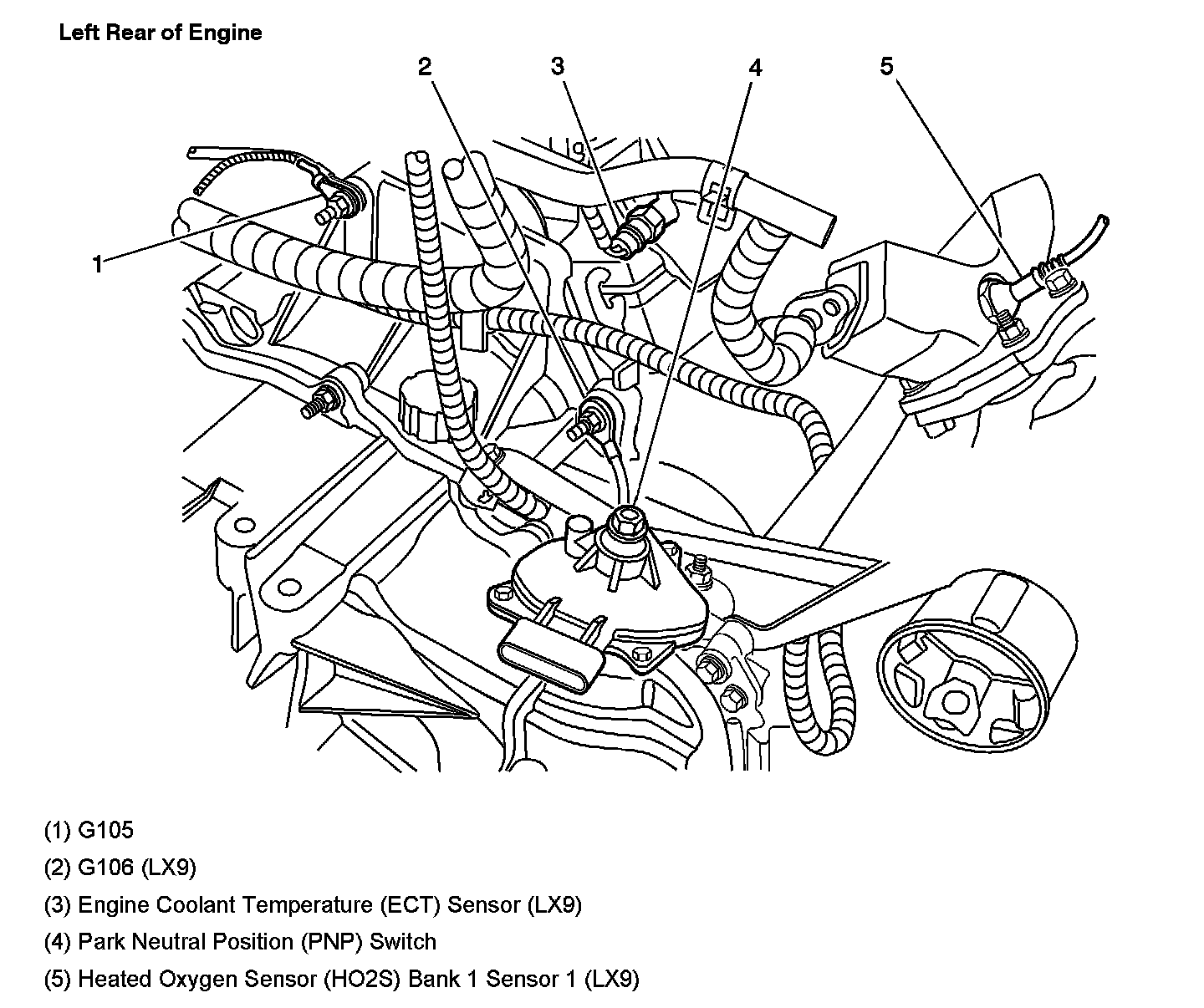 Left Rear of Engine

2 3 4 5

1

(1) G105

(2) G106 (LX9)

(3) Engine Coolant Temperature (ECT) Sensor (LX9)

(4) Park Neutral Position (PNP) Switch

(5) Heated Oxygen Sensor (HO2S) Bank 1 Sensor 1 (LX9)