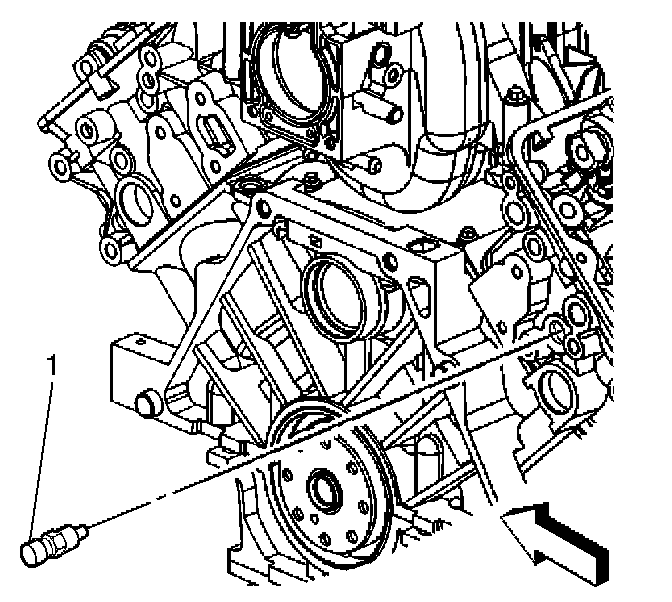 1