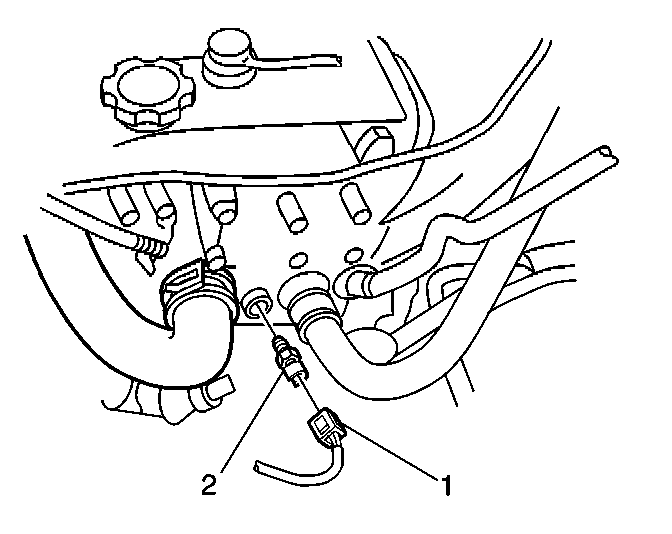 2
1