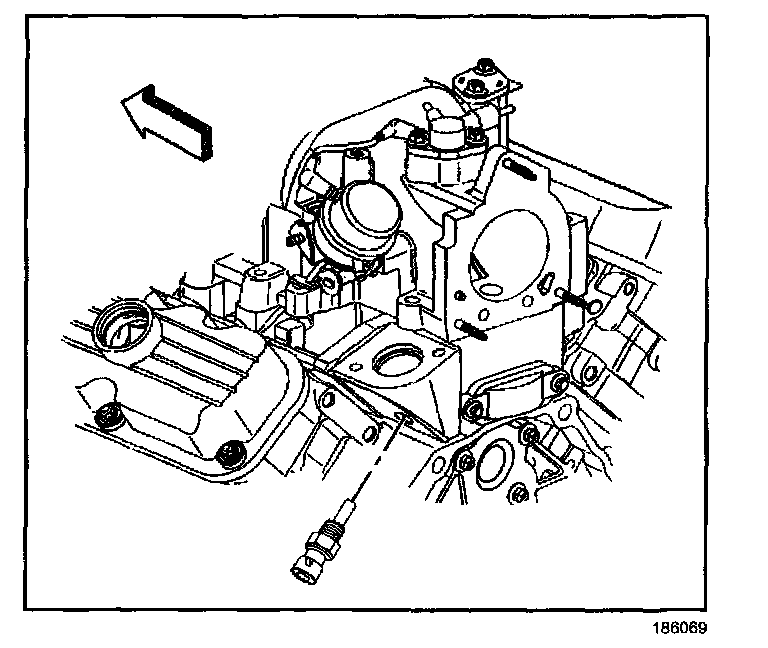 186069