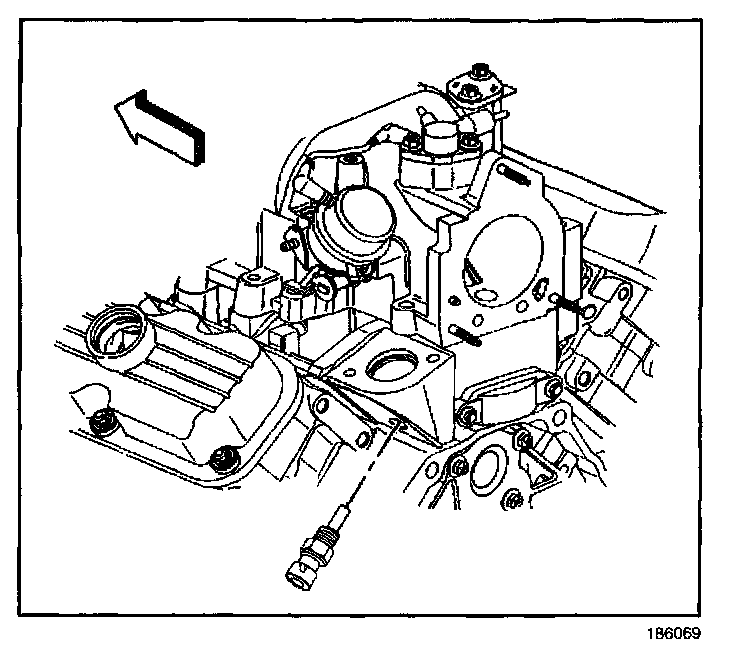 186069