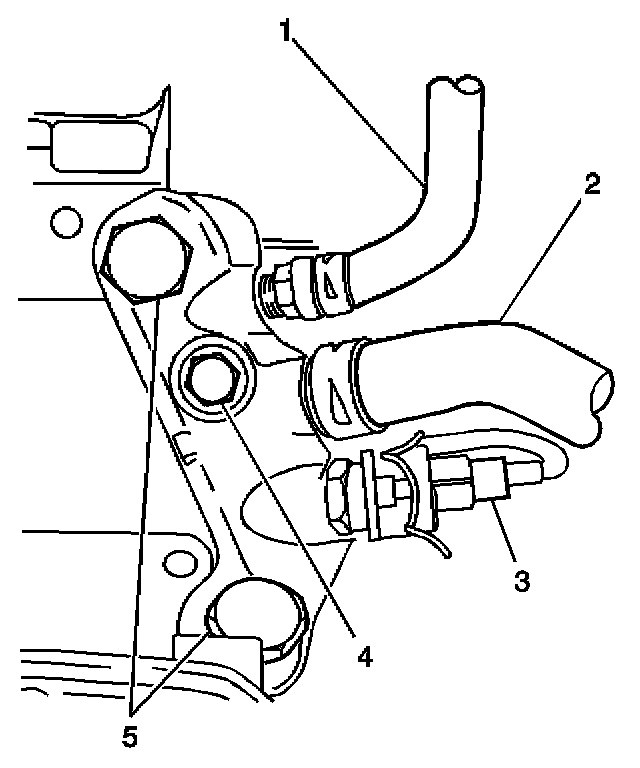 1
2
3
4
5