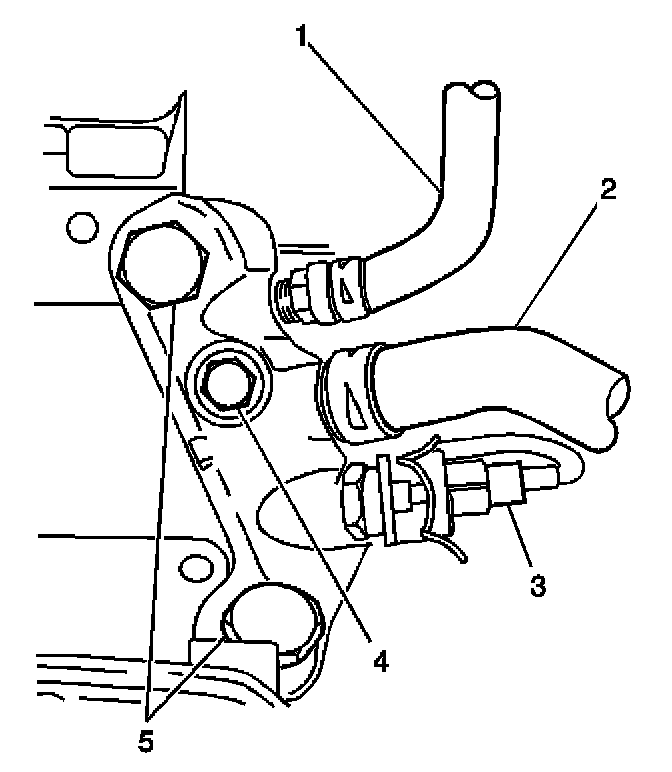 1
2
3
4
5