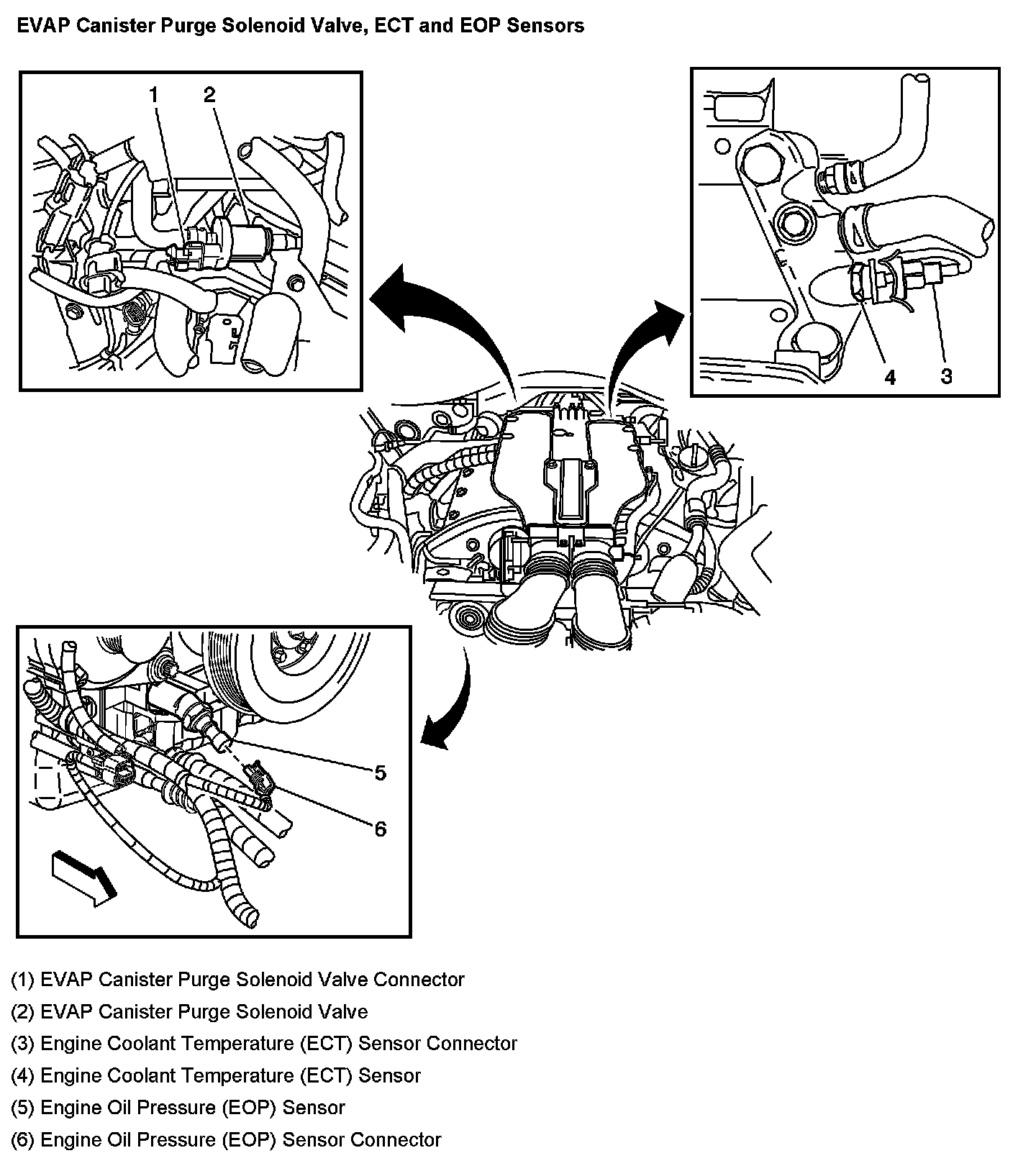 EVAP Canister Purge Solenoid Valve, ECT and EOP Sensors

1 2

4 3

5

6

(1) EVAP Canister Purge Solenoid Valve Connector

(2) EVAP Canister Purge Solenoid Valve

(3) Engine Coolant Temperature (ECT) Sensor Connector

(4) Engine Coolant Temperature (ECT) Sensor

(5) Engine Oil Pressure (EOP) Sensor

(6) Engine Oil Pressure (EOP) Sensor Connector