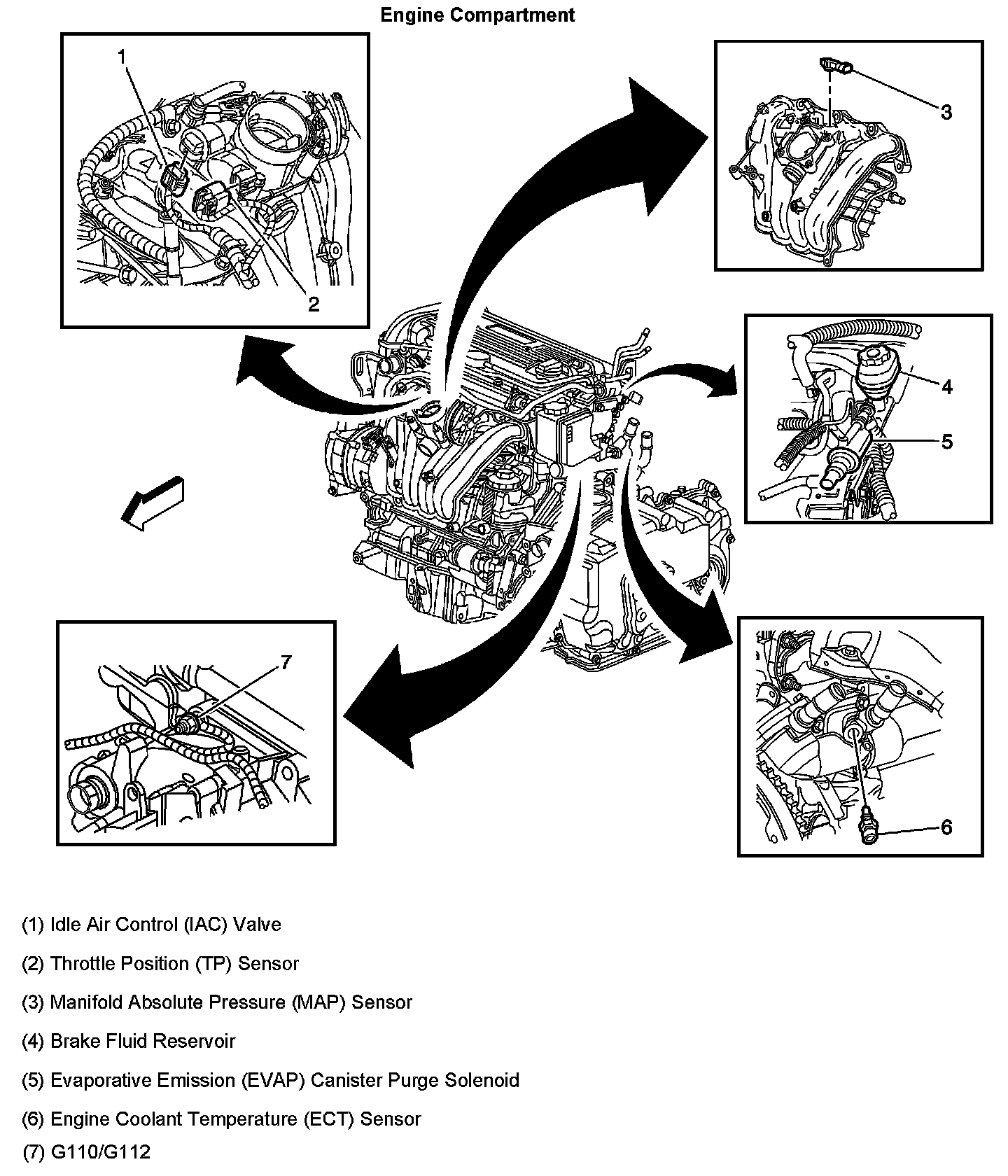 Engine Compartment

1

2

3

4

5

7

6

(1) Idle Air Control (IAC) Valve

(2) Throttle Position (TP) Sensor

(3) Manifold Absolute Pressure (MAP) Sensor

(4) Brake Fluid Reservoir

(5) Evaporative Emission (EVAP) Canister Purge Solenoid

(6) Engine Coolant Temperature (ECT) Sensor

(7) G110/G112