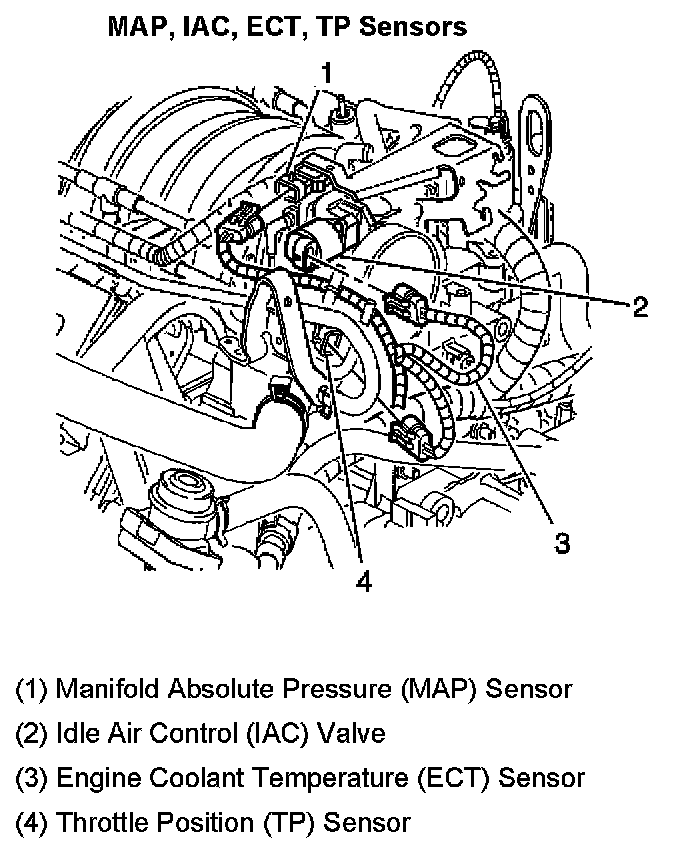 MAP, IAC, ECT, TP Sensors

1
2
3
4

(1) Manifold Absolute Pressure (MAP) Sensor
(2) Idle Air Control (IAC) Valve
(3) Engine Coolant Temperature (ECT) Sensor
(4) Throttle Position (TP) Sensor