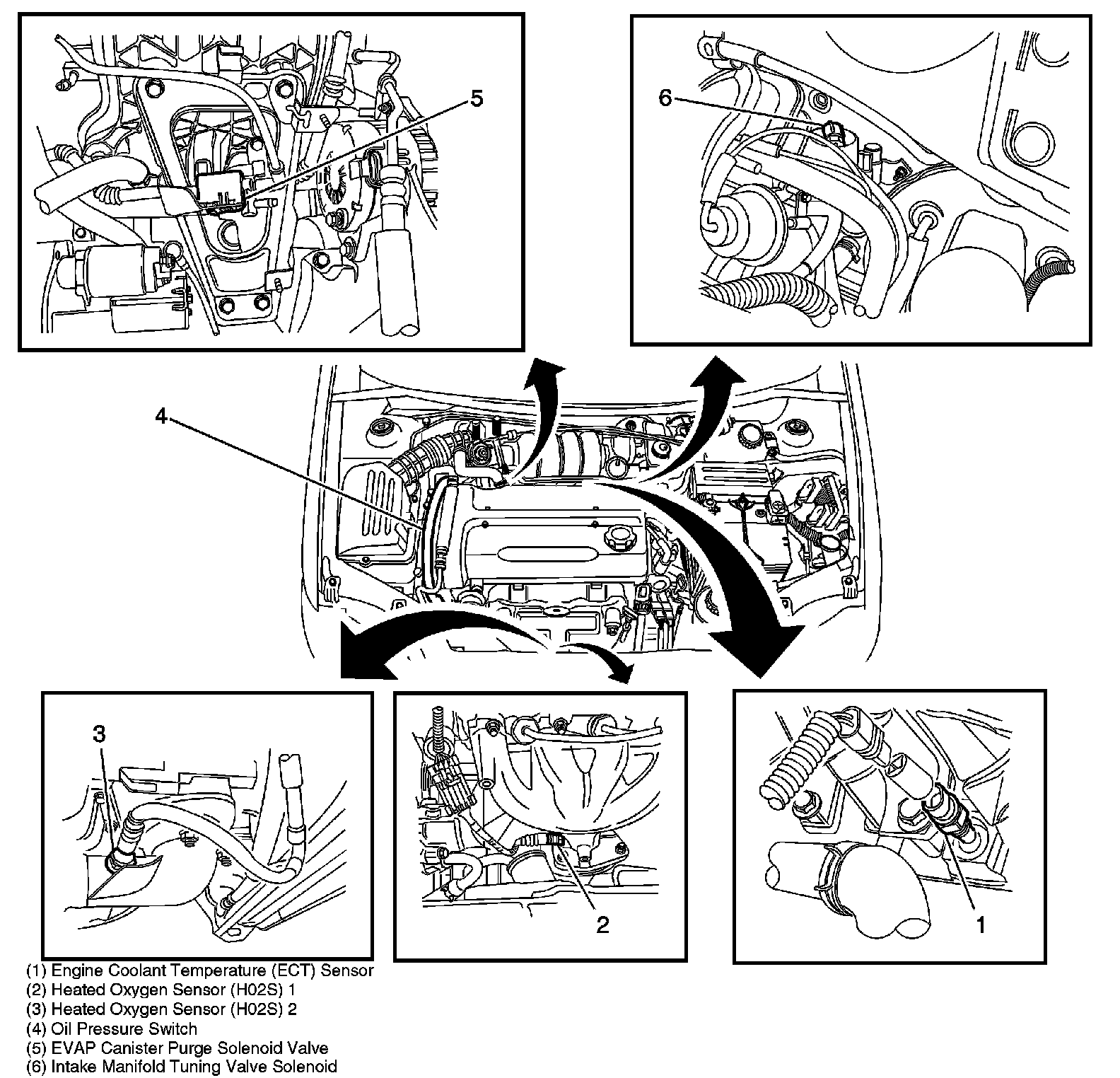 5

6

4

3

2

1

(1) Engine Coolant Temperature (ECT) Sensor
(2) Heated Oxygen Sensor (H02S) 1
(3) Heated Oxygen Sensor (H02S) 2
(4) Oil Pressure Switch
(5) EVAP Canister Purge Solenoid Valve
(6) Intake Manifold Tuning Valve Solenoid