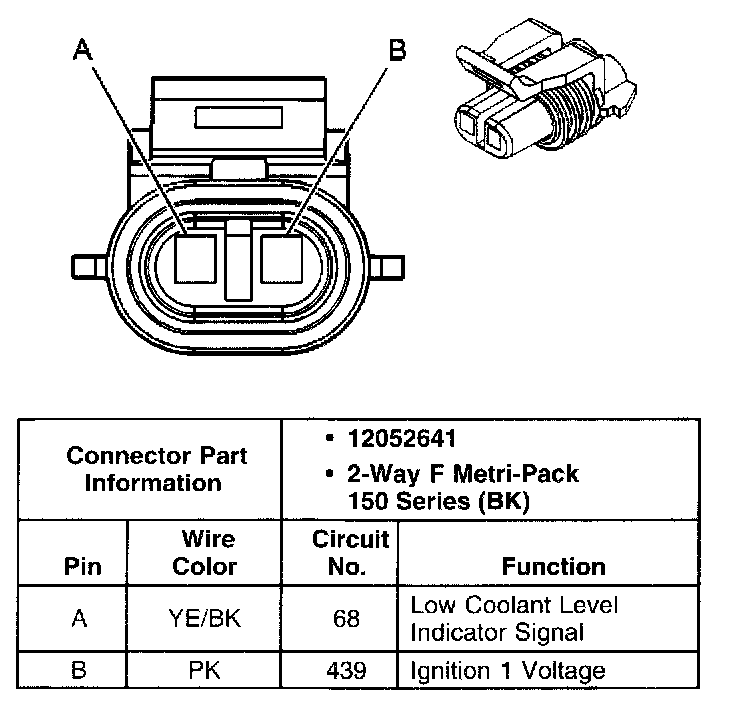 A

B

| Connector Part Information | | • 12052641 • 2-Way F Metri-Pack 150 Series (BK) | |
|---|---|---|---|
| Pin | Wire Color | Circuit No. | Function |
| A | YE/BK | 68 | Low Coolant Level Indicator Signal |
| B | PK | 439 | Ignition 1 Voltage |