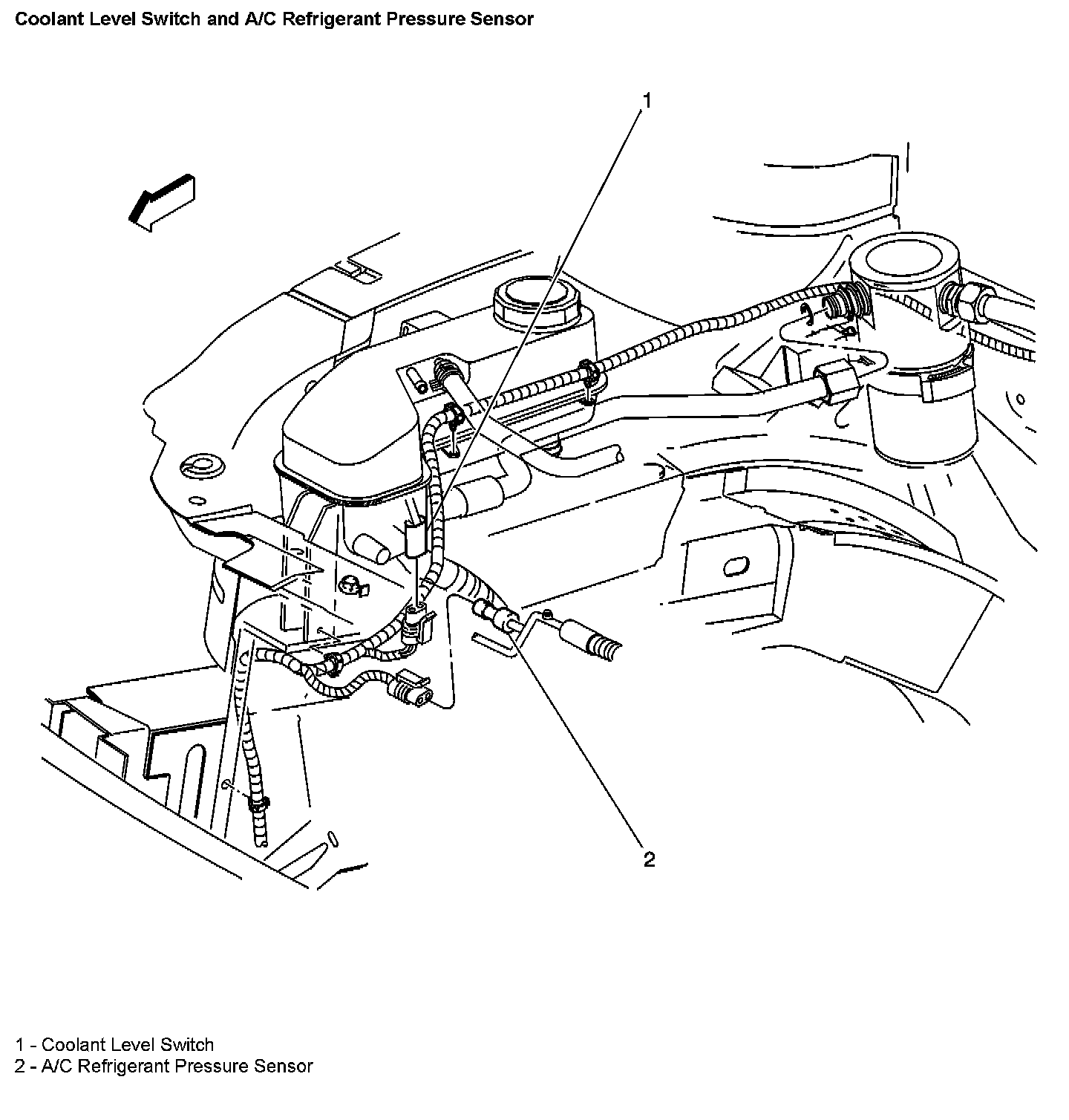 Coolant Level Switch and A/C Refrigerant Pressure Sensor

1

2

1 - Coolant Level Switch
2 - A/C Refrigerant Pressure Sensor