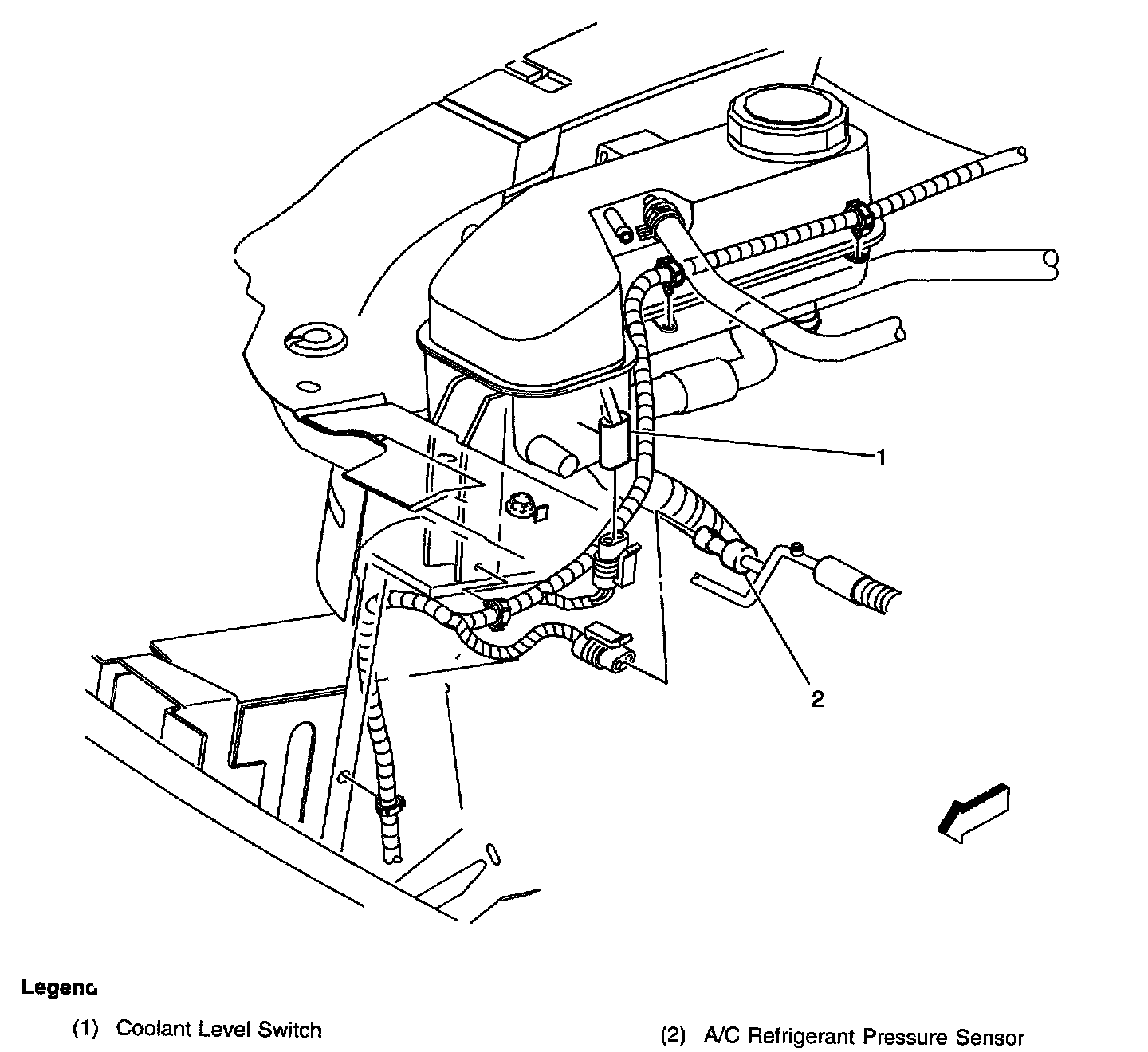 1

2

Legend

(1) Coolant Level Switch

(2) A/C Refrigerant Pressure Sensor