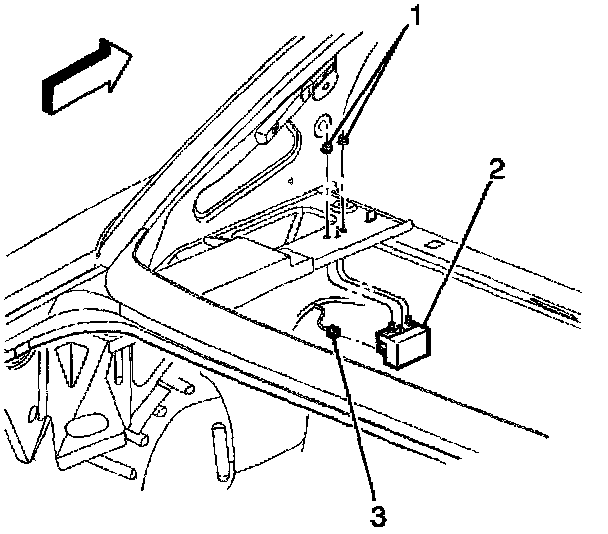 1
2
3