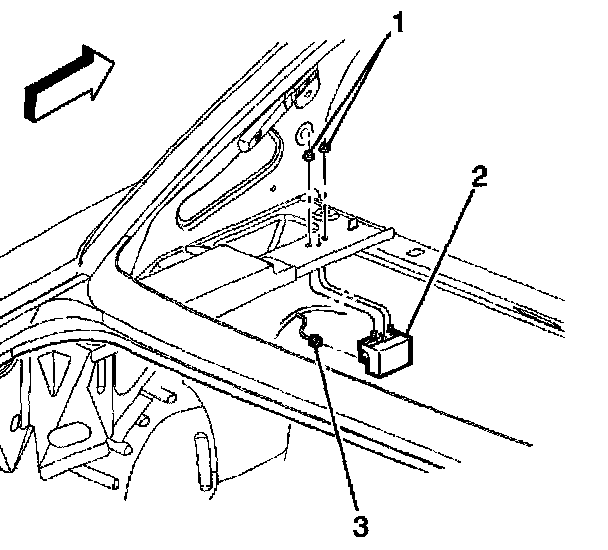 1
2
3