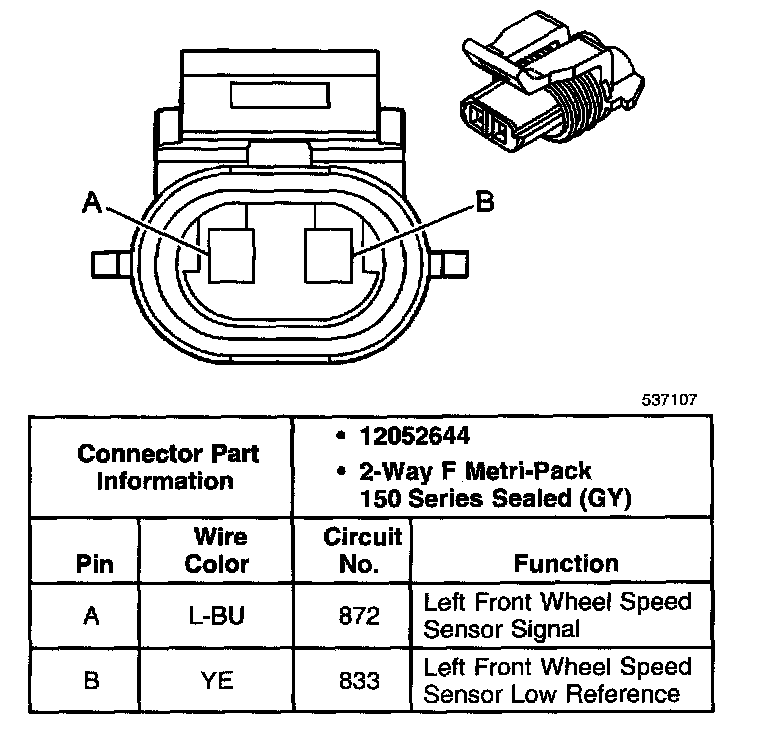 A

B

537107

| Connector Part Information | | • 12052644 • 2-Way F Metri-Pack 150 Series Sealed (GY) | |
|---|---|---|---|
| Pin | Wire Color | Circuit No. | Function |
| A | L-BU | 872 | Left Front Wheel Speed Sensor Signal |
| B | YE | 833 | Left Front Wheel Speed Sensor Low Reference |