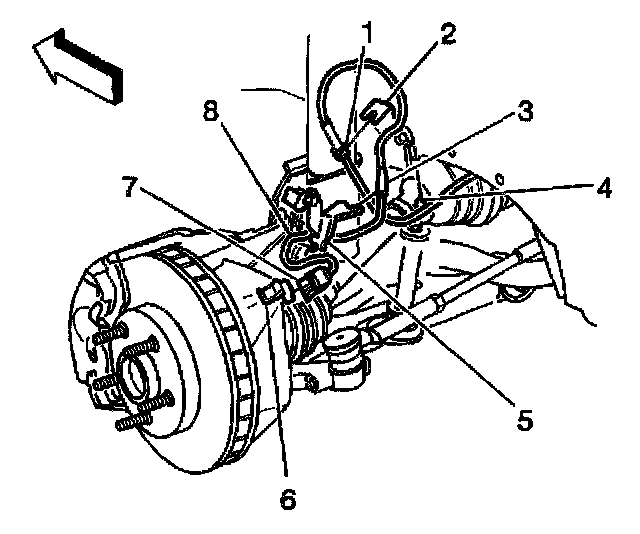 1
2
8
3
7
4
5
6