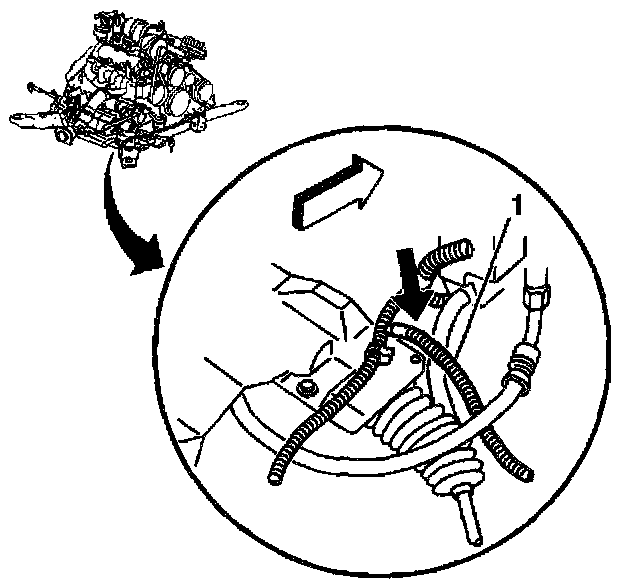 1