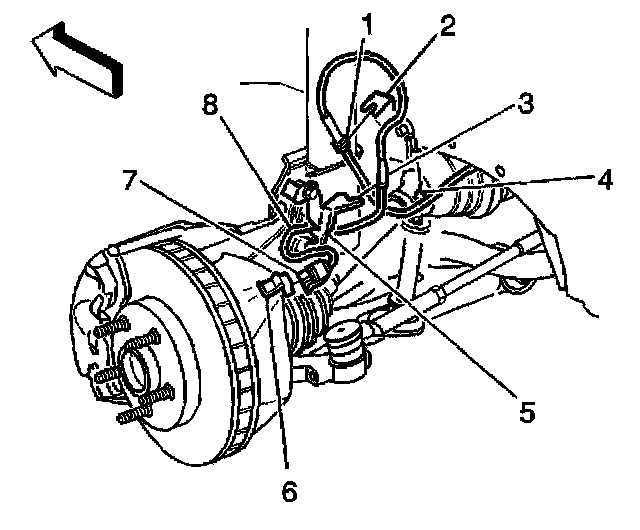 1
2
8
3
7
4
5
6