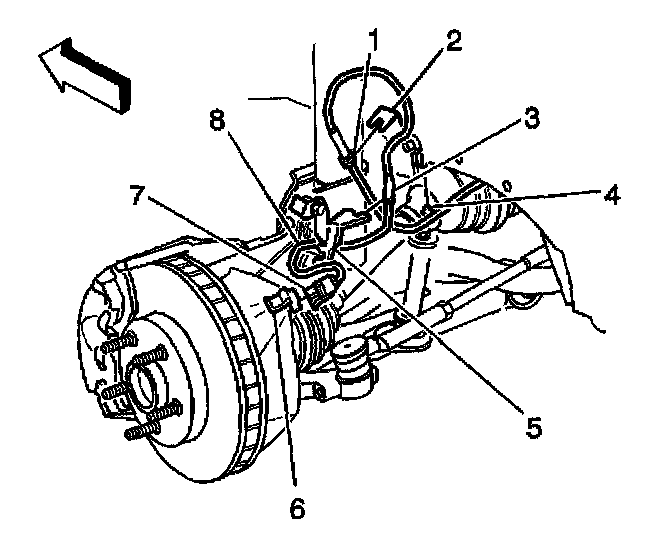 1
2
8
3
7
4
5
6