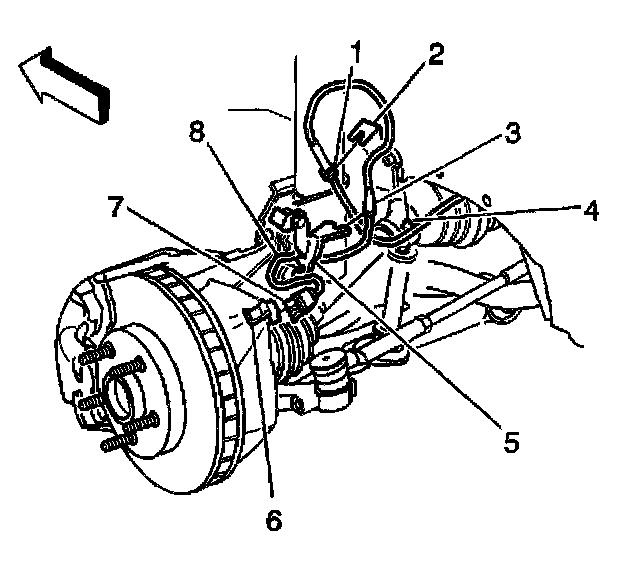 1
2
8
3
7
4
5
6