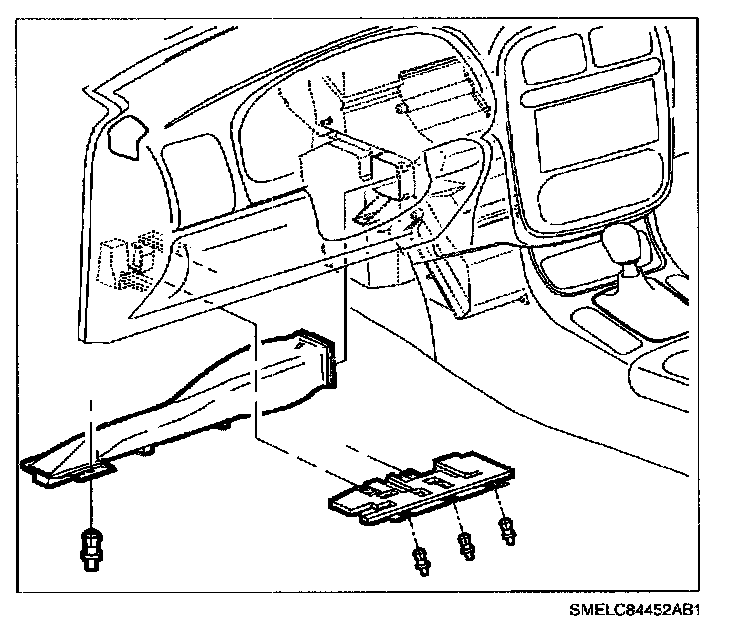 SMELC84452AB1