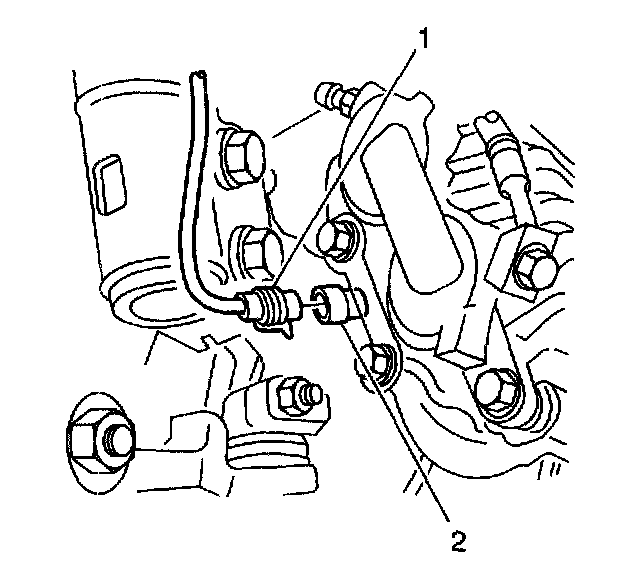 1

2