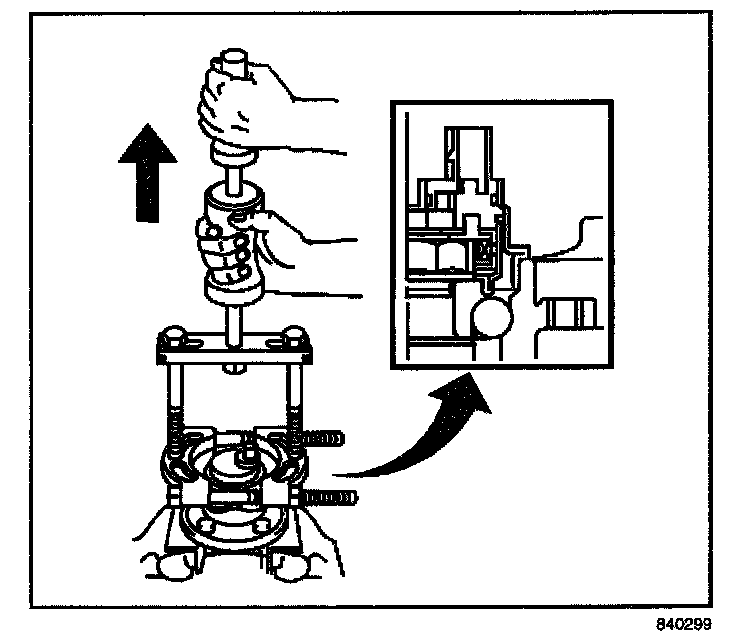 840299