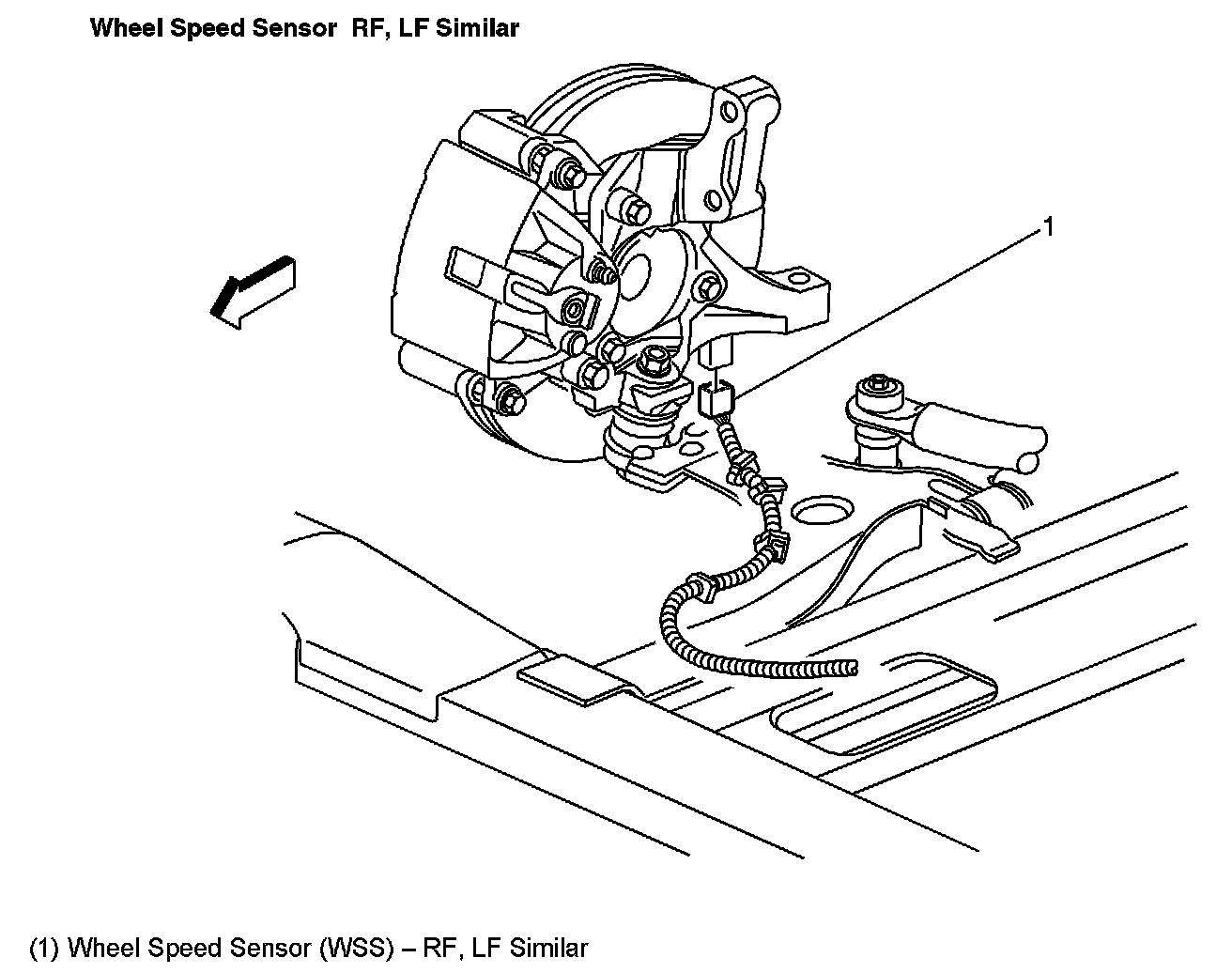 Wheel Speed Sensor RF, LF Similar

1

(1) Wheel Speed Sensor (WSS) – RF, LF Similar