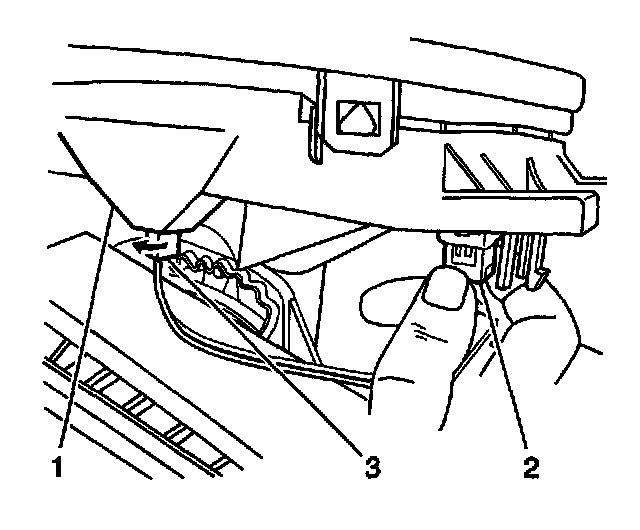 1
3
2